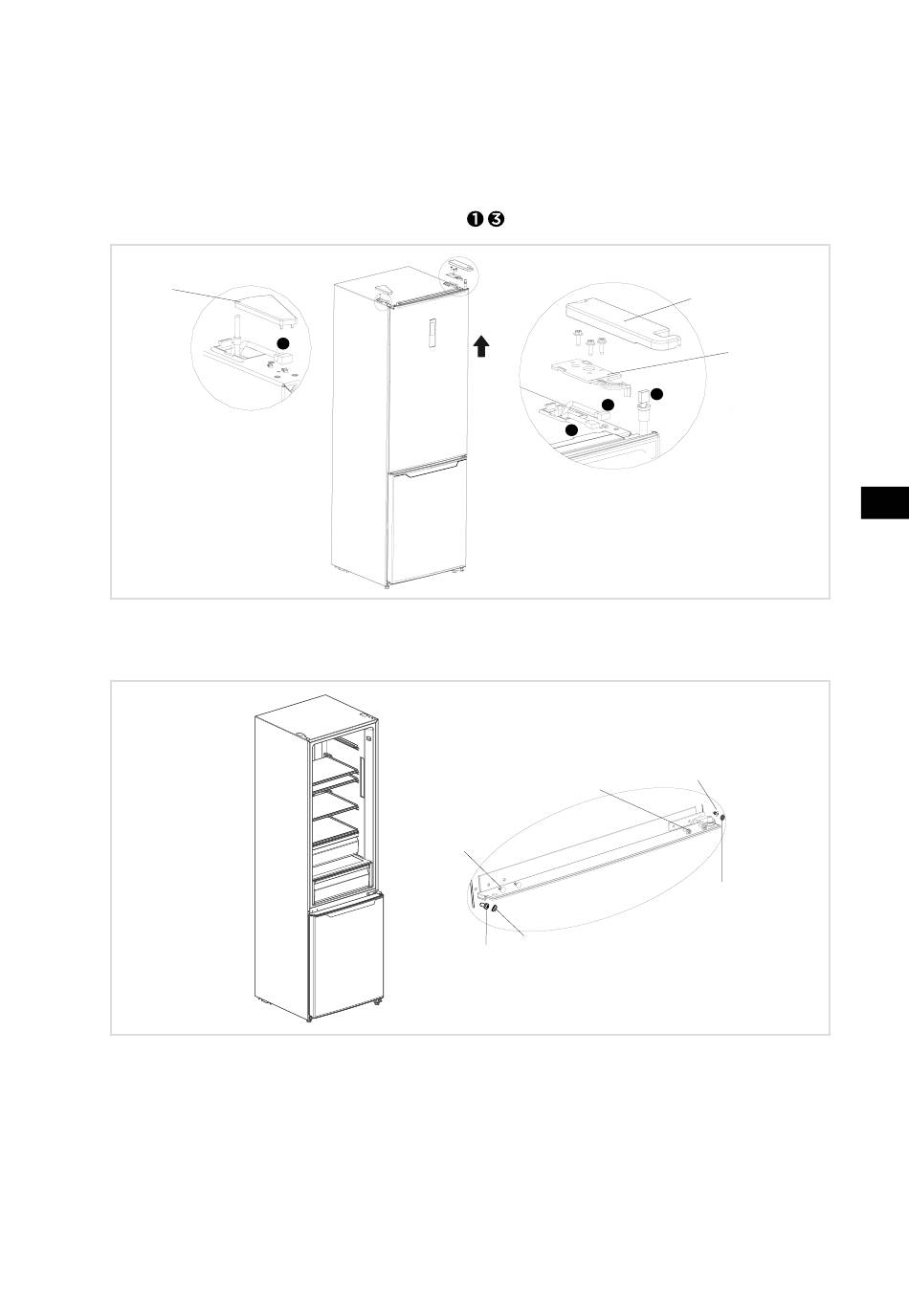 ❶❸