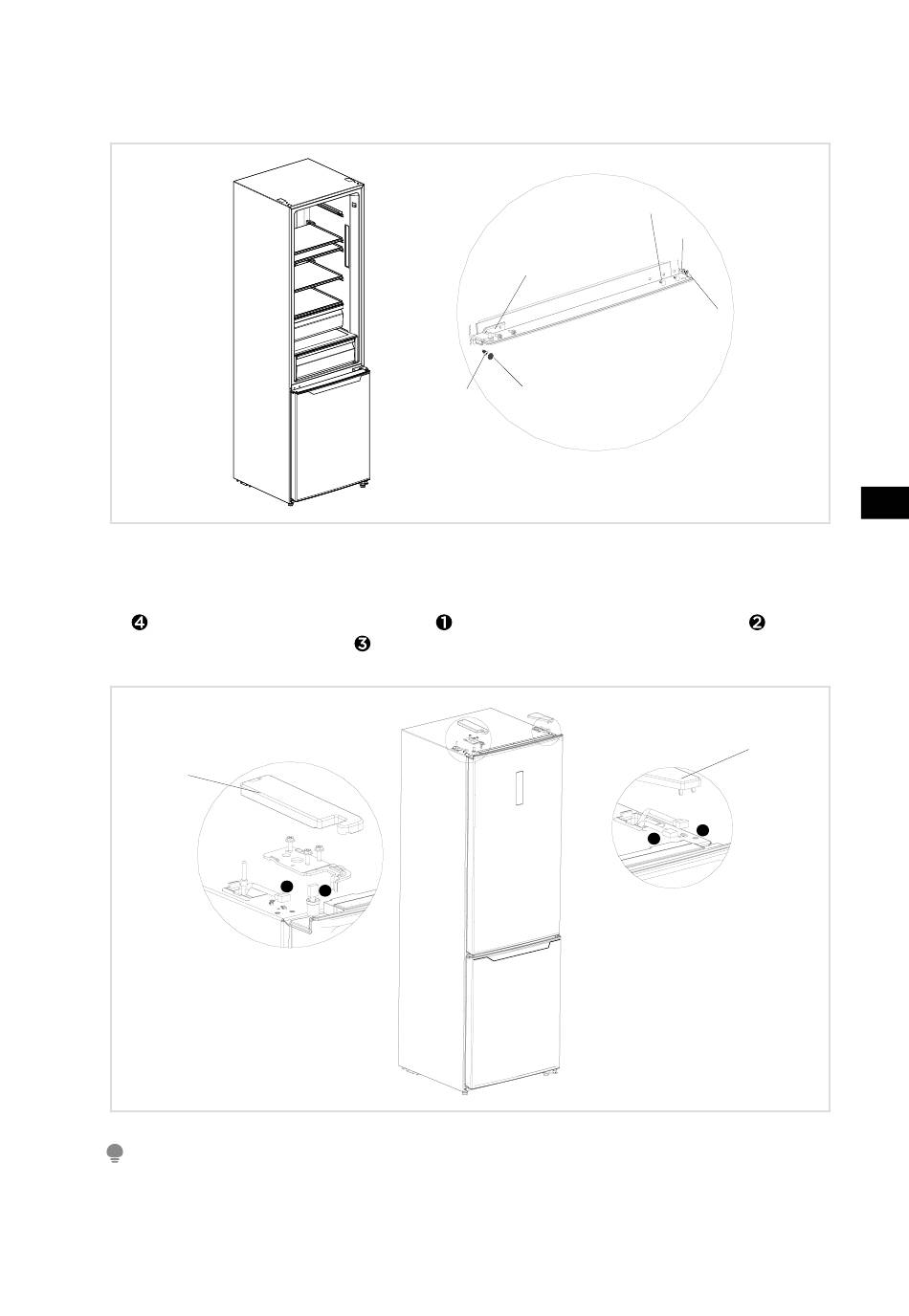 ❹ ❶ ❷
❸