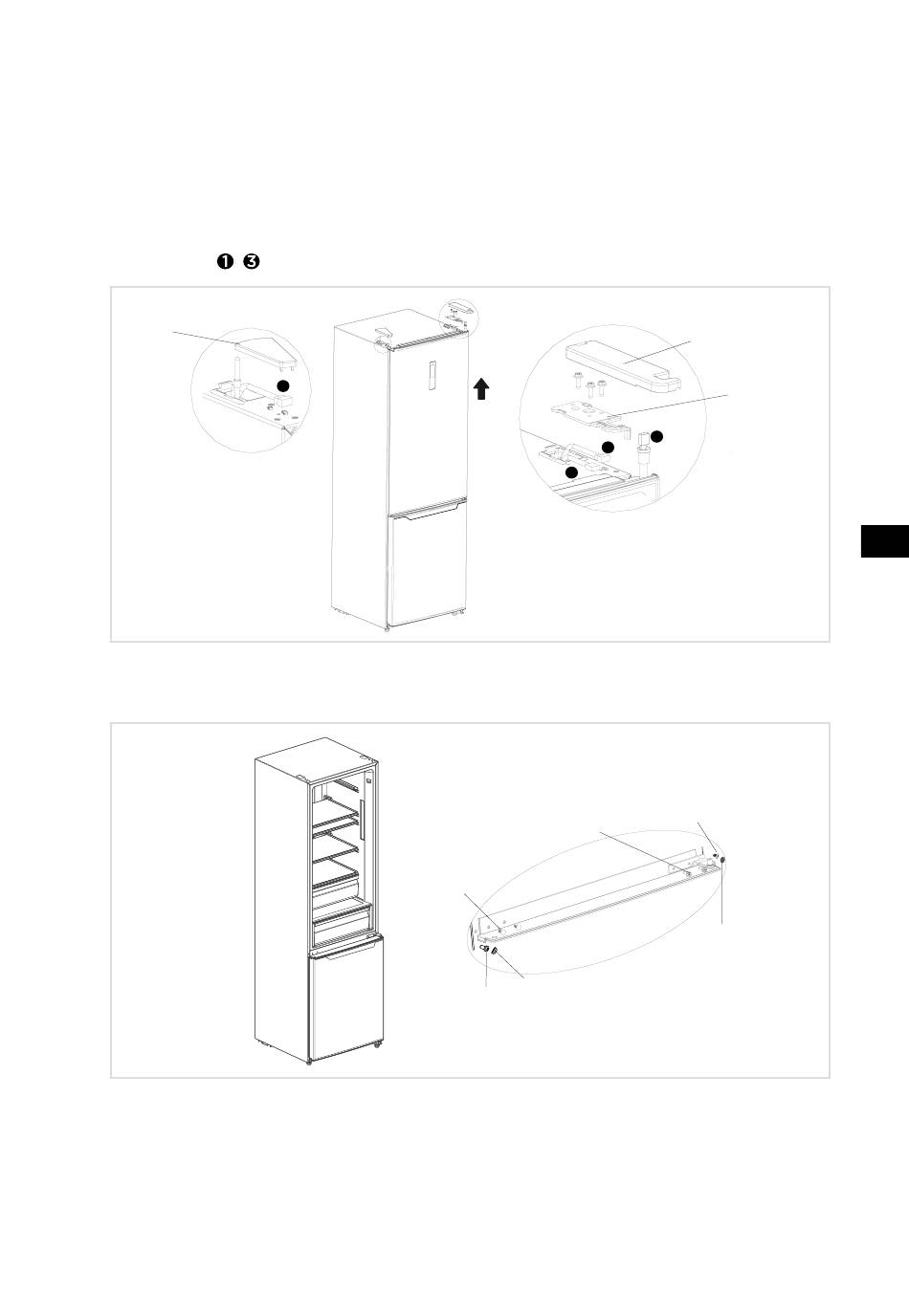 ❶ ❸