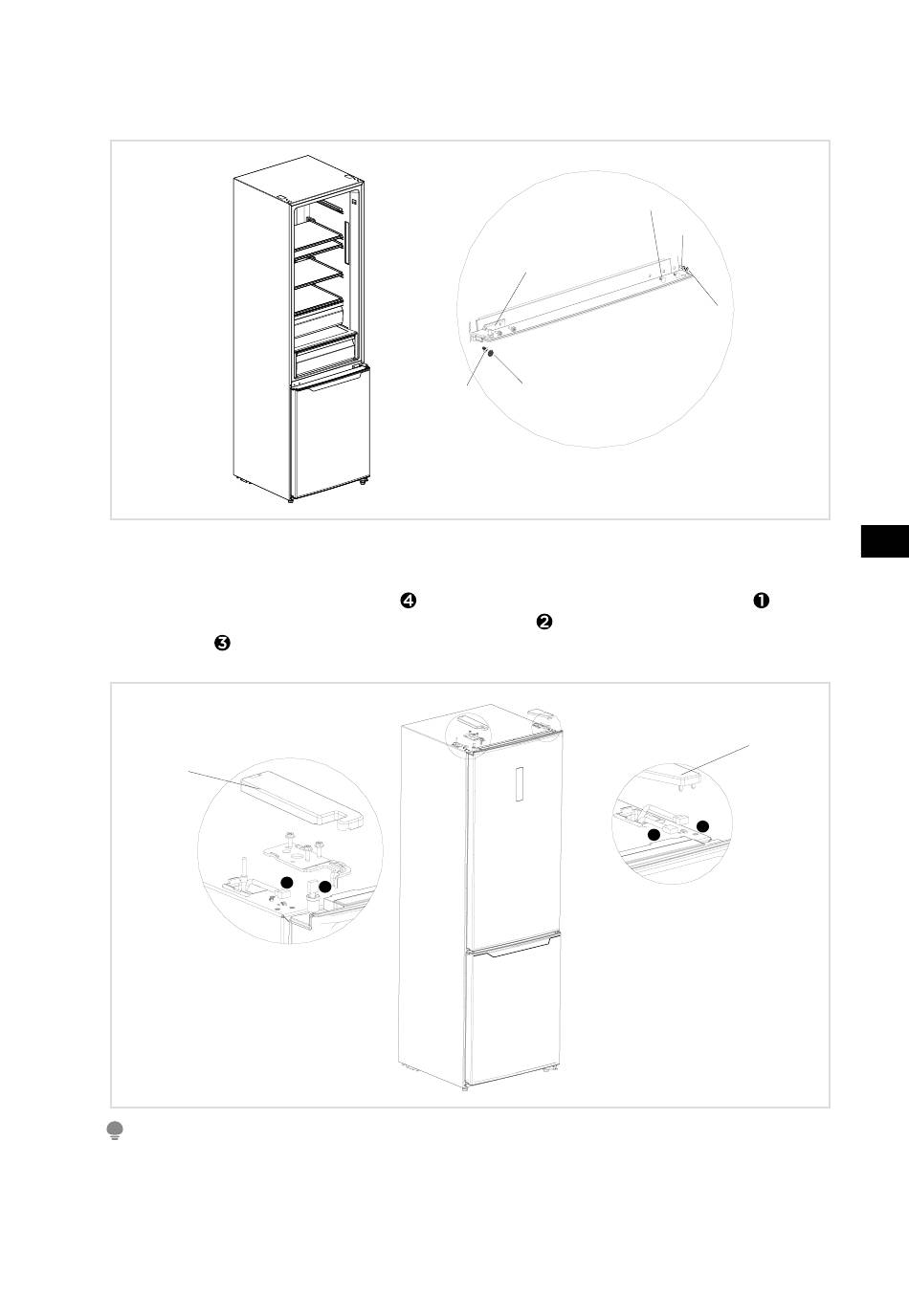 ❹ ❶
❷
❸