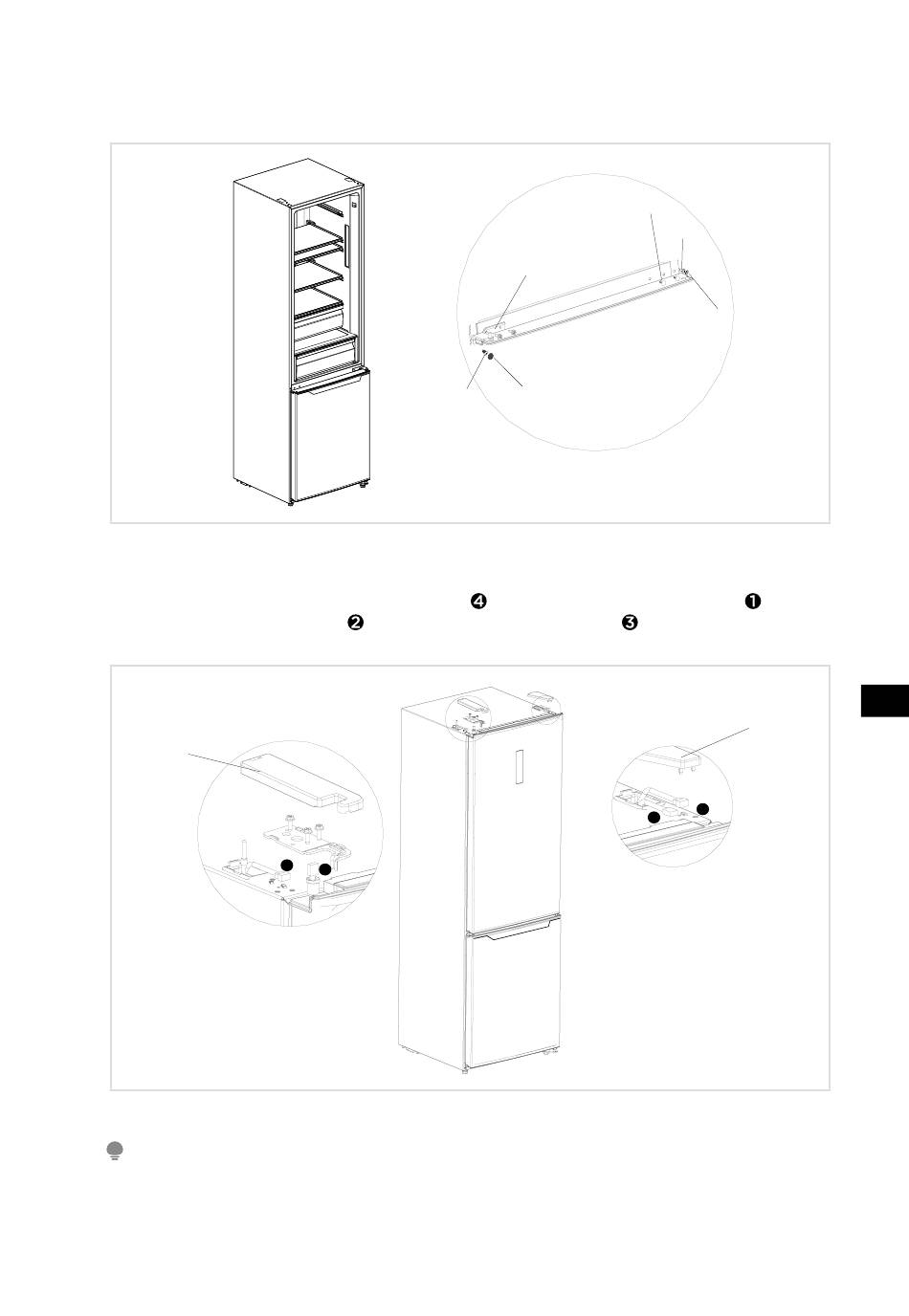 ❹ ❶
❷ ❸