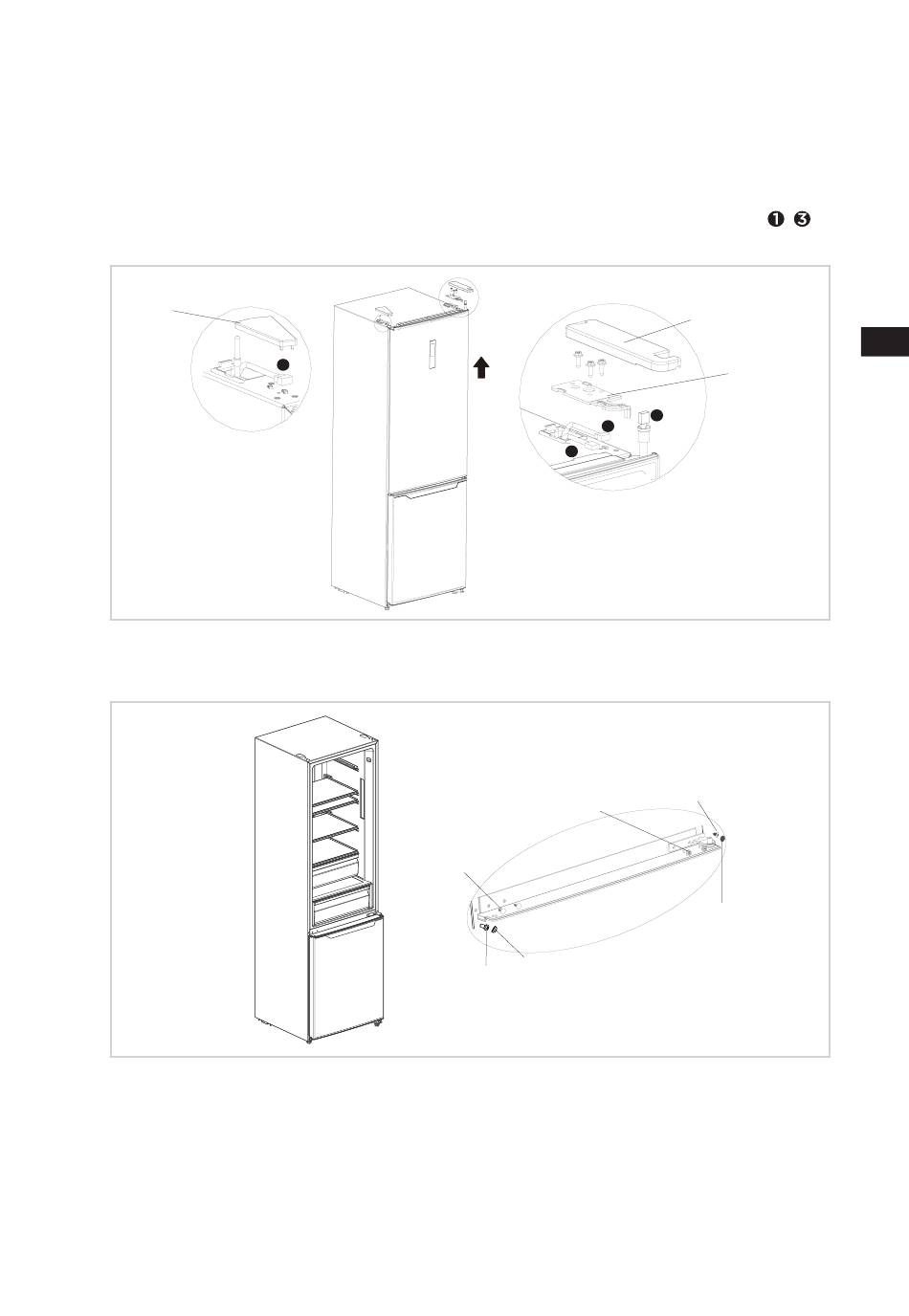 ❶ ❸