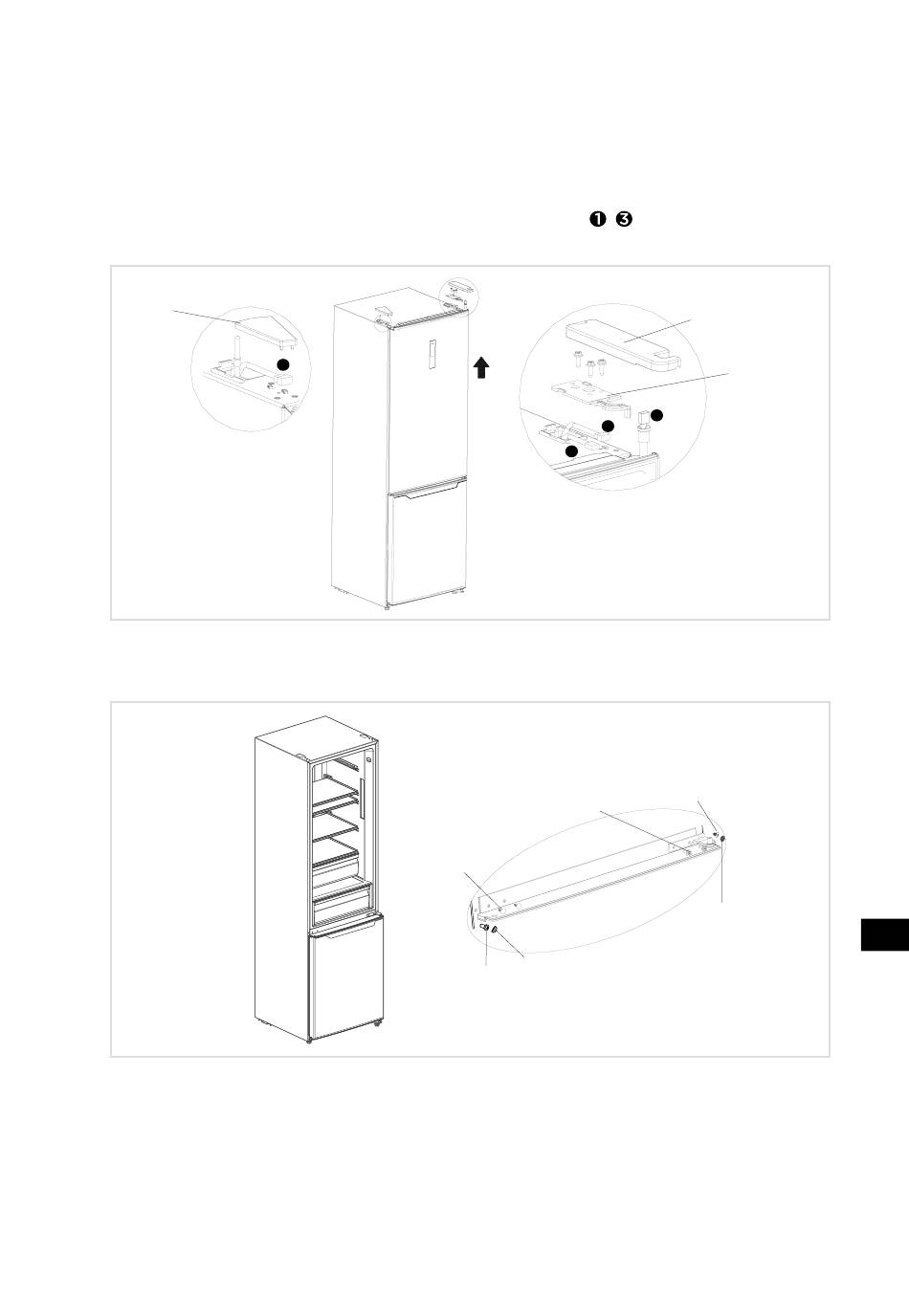 ❶ ❸