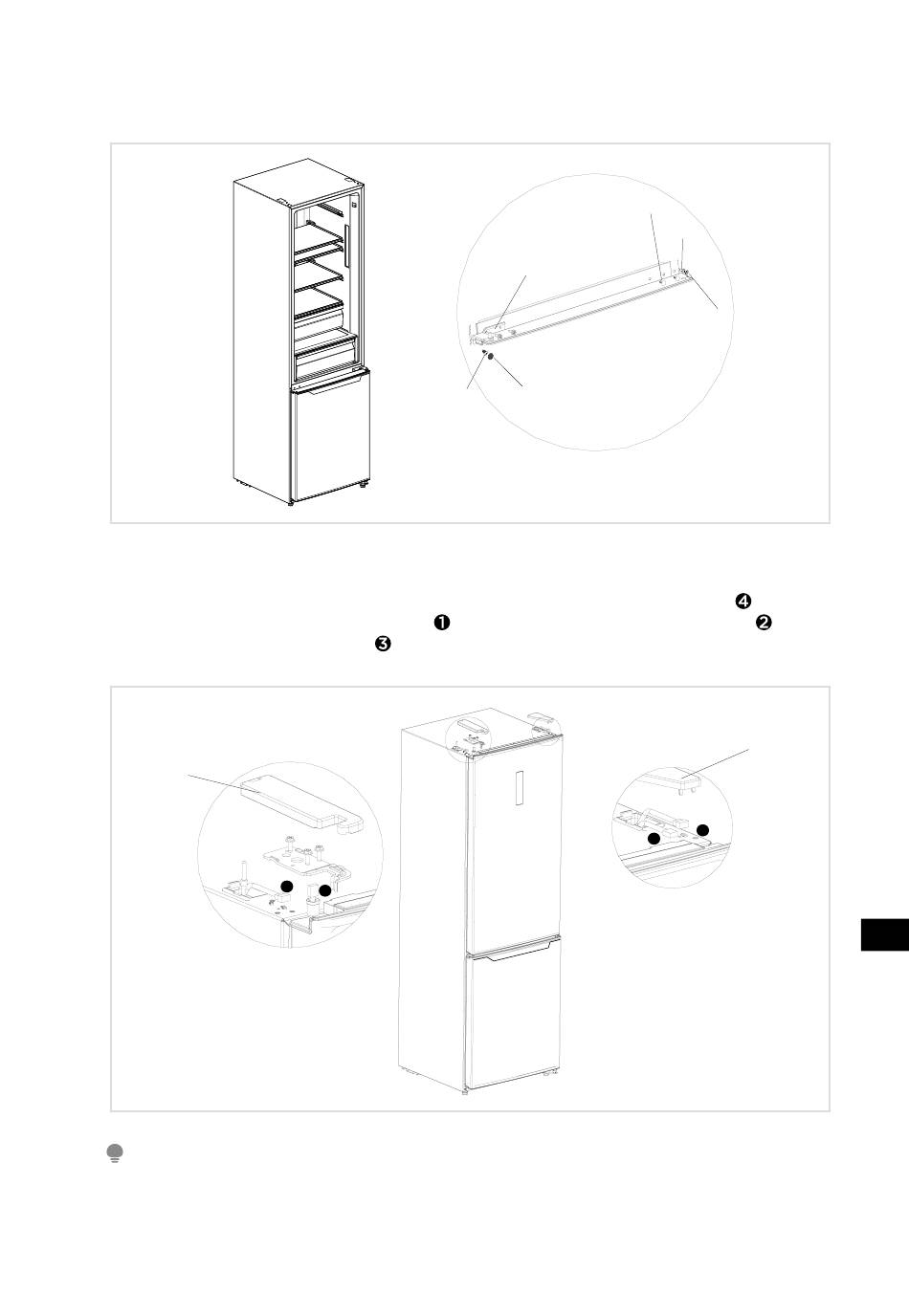 ❹
❶ ❷
❸