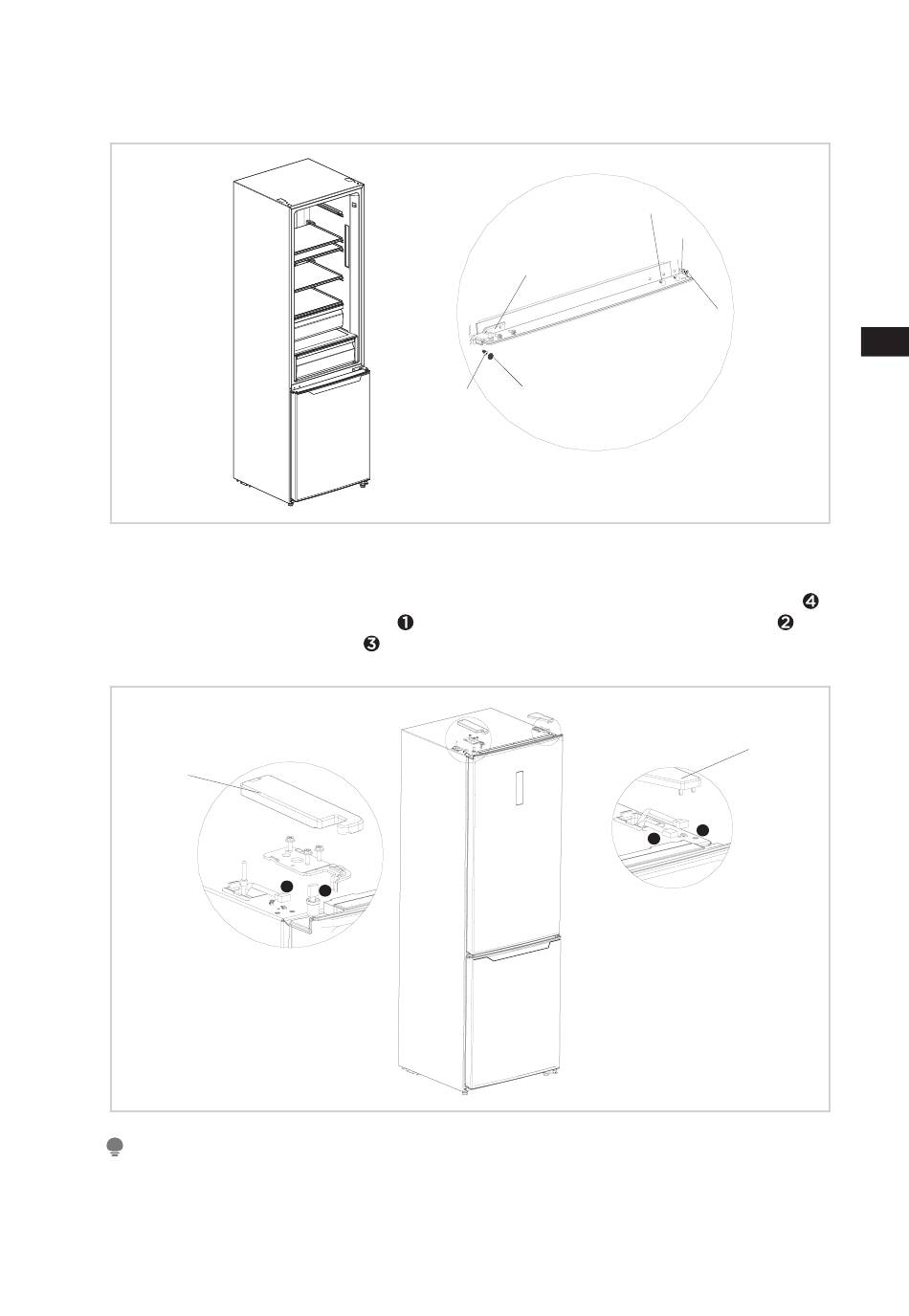 ❹
❶ ❷
❸