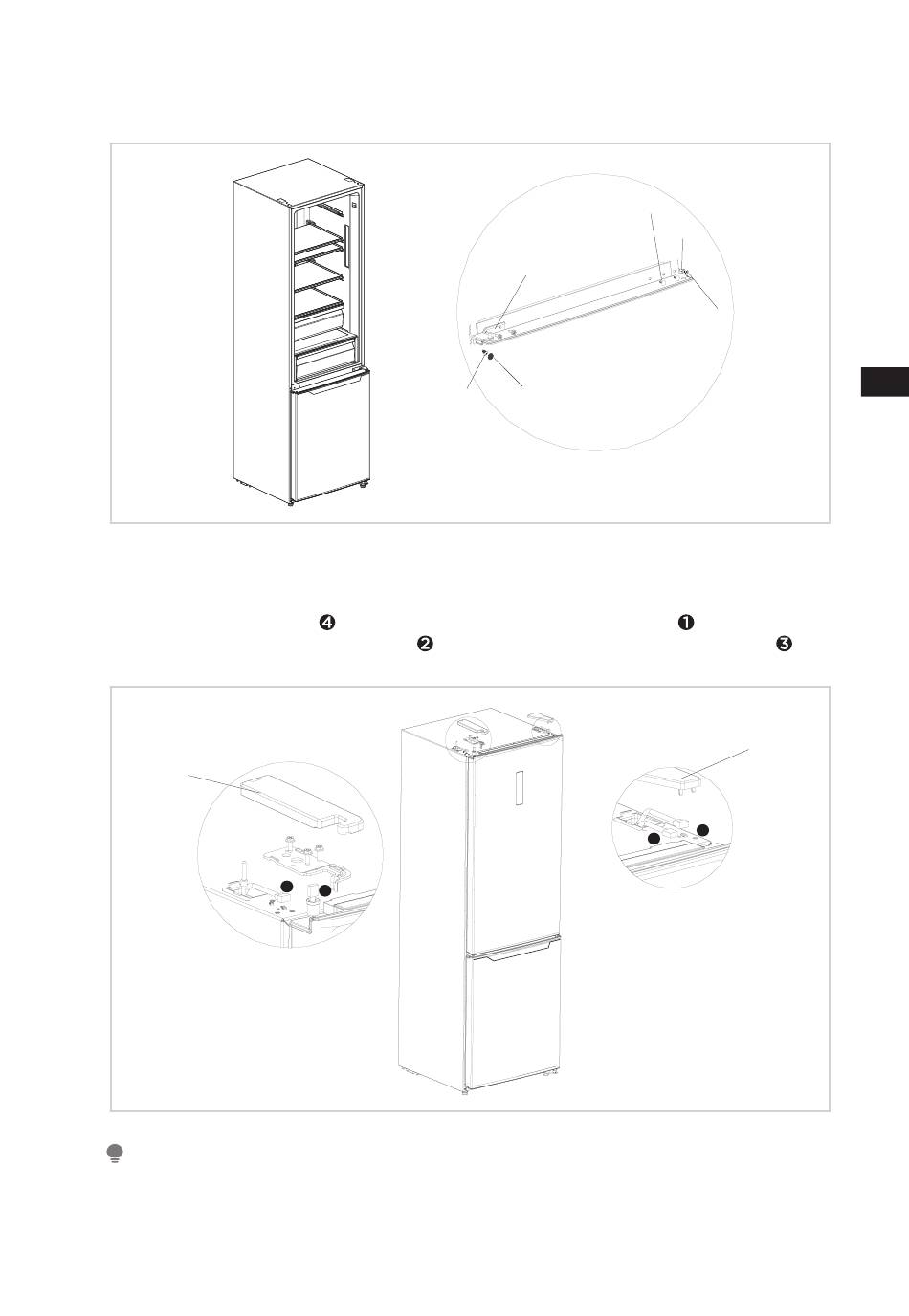 ❹ ❶
❷ ❸