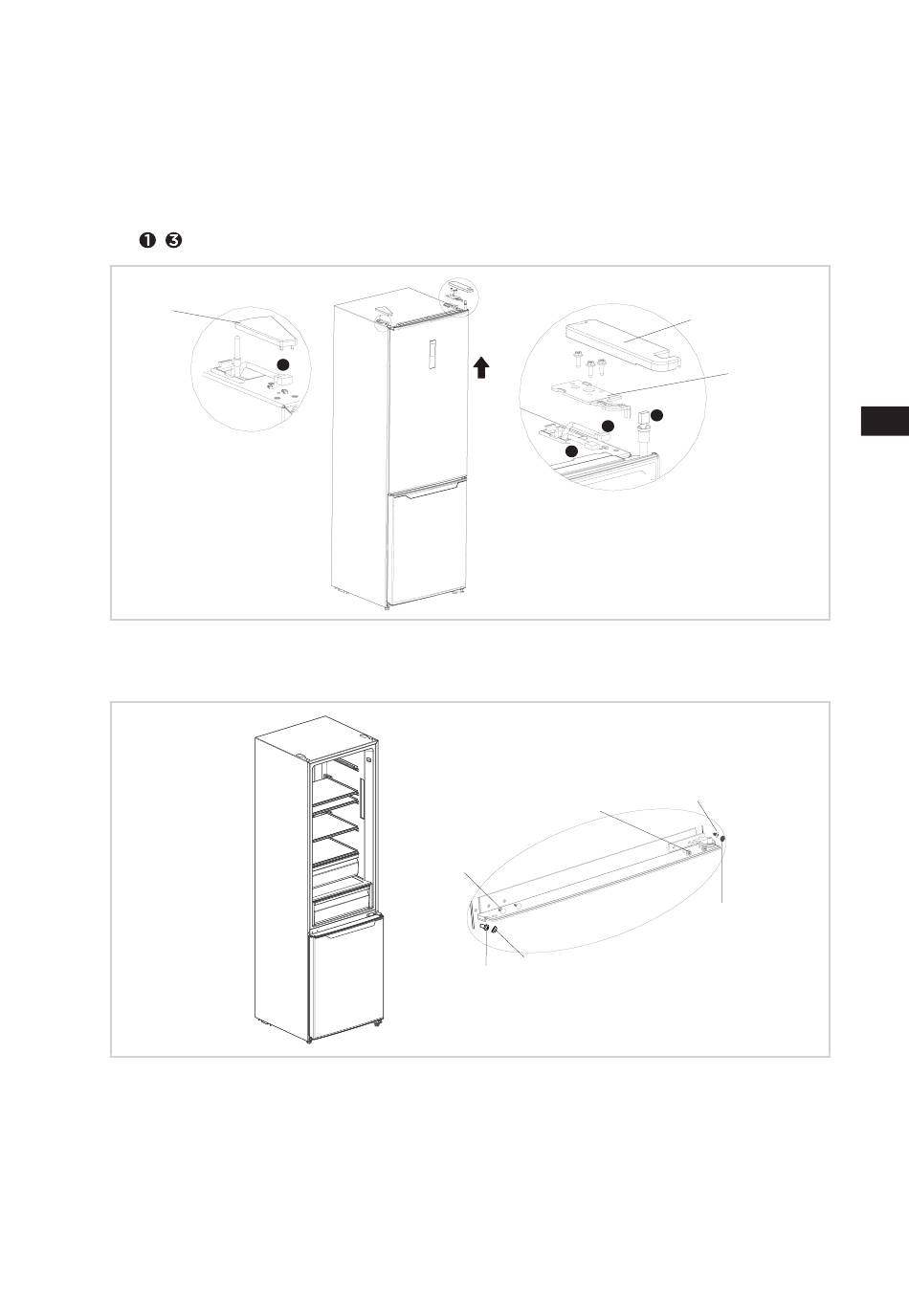 ❶ ❸