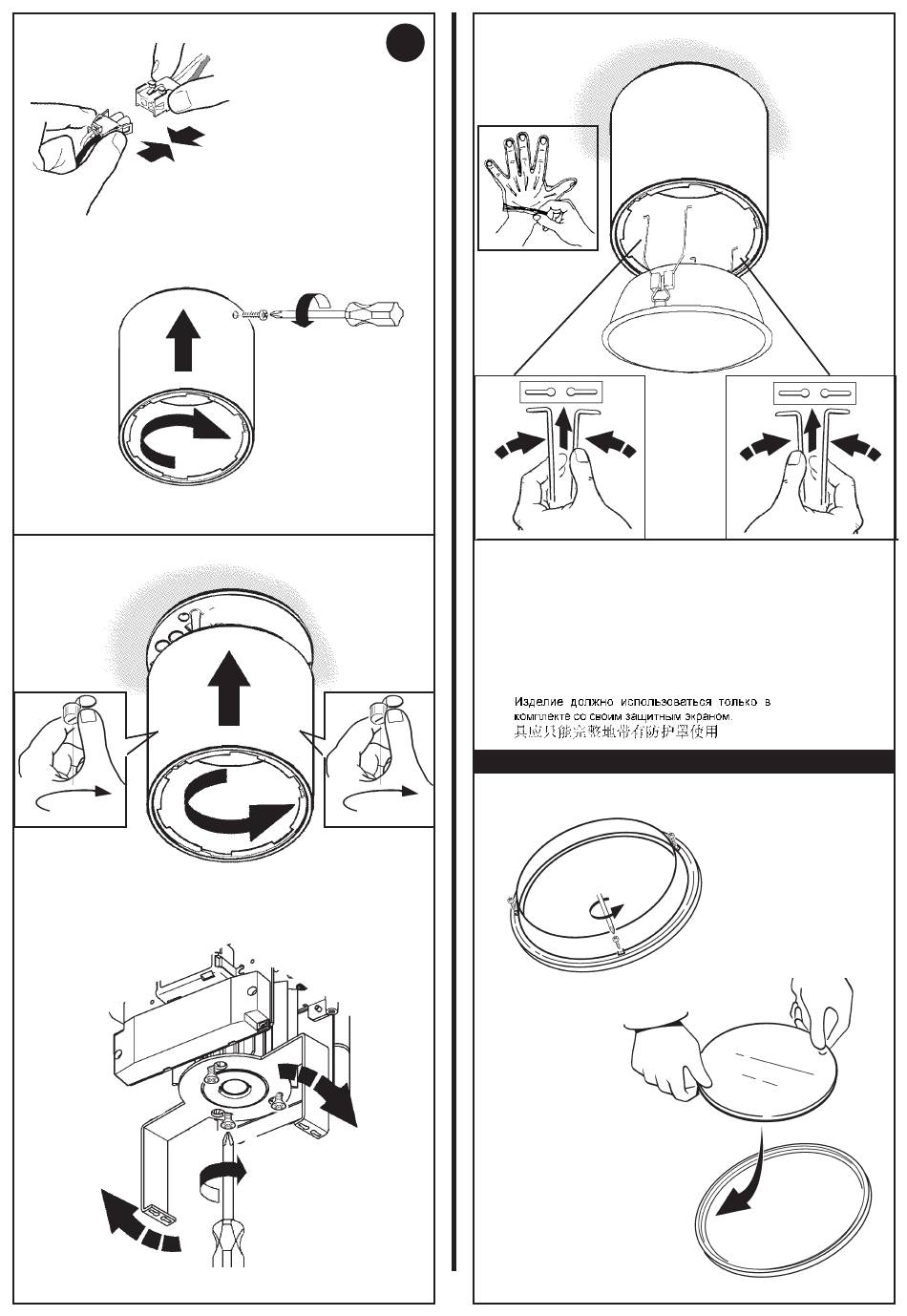 Изделие должно использоваться только в комплекте со своим защитным экраном.
具应只能完整地带有防护罩使用