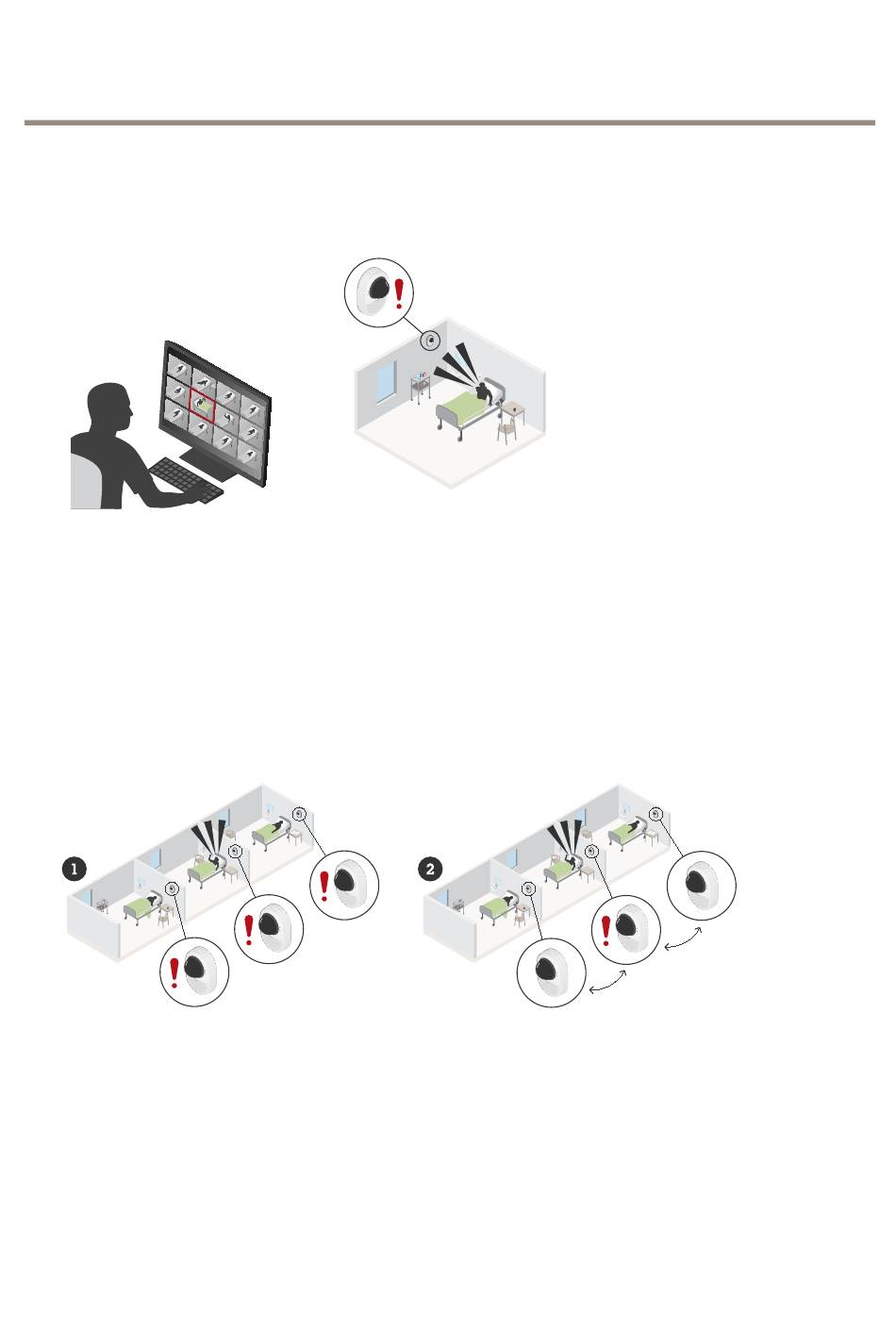 1

2