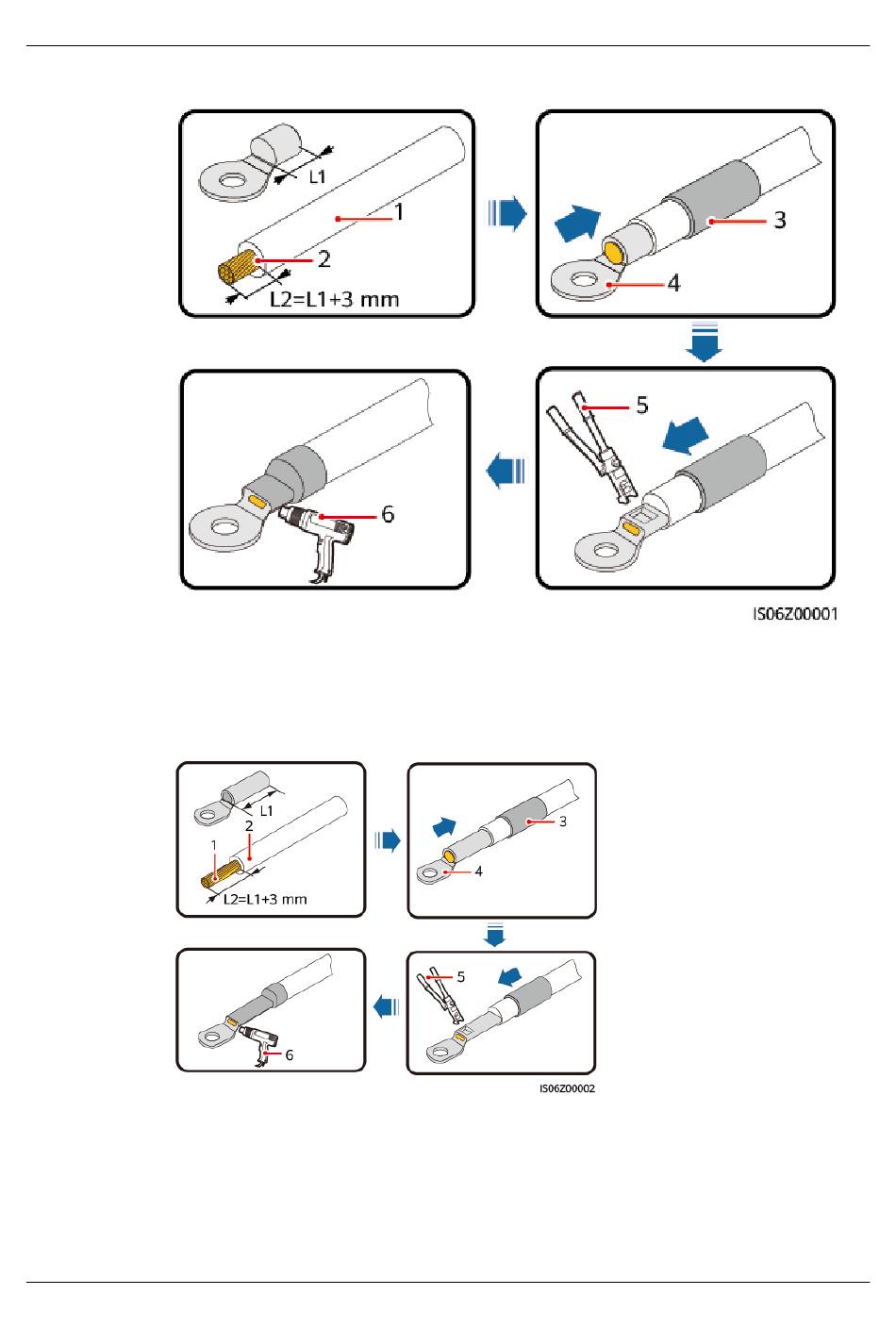 L1

1

2

L2=L1+3 mm

3

4

5

6

IS06Z00001

L1

2

1

L2=L1+3 mm

3

4

5

6

IS06Z00002