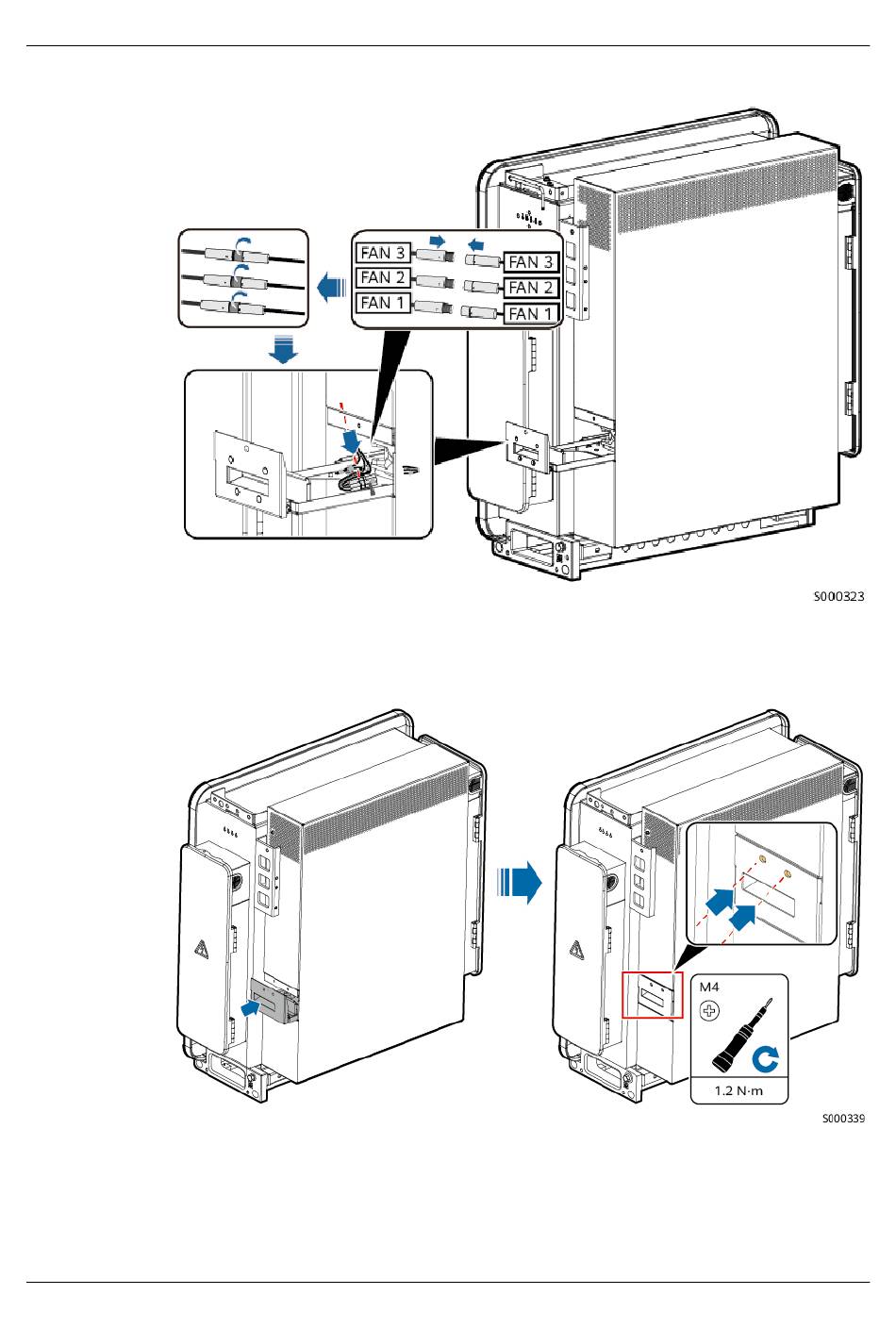 FAN 3
FAN 2
FAN 1
FAN 3
FAN 2
FAN 1

S000323

M4
1.2 N·m

S000339