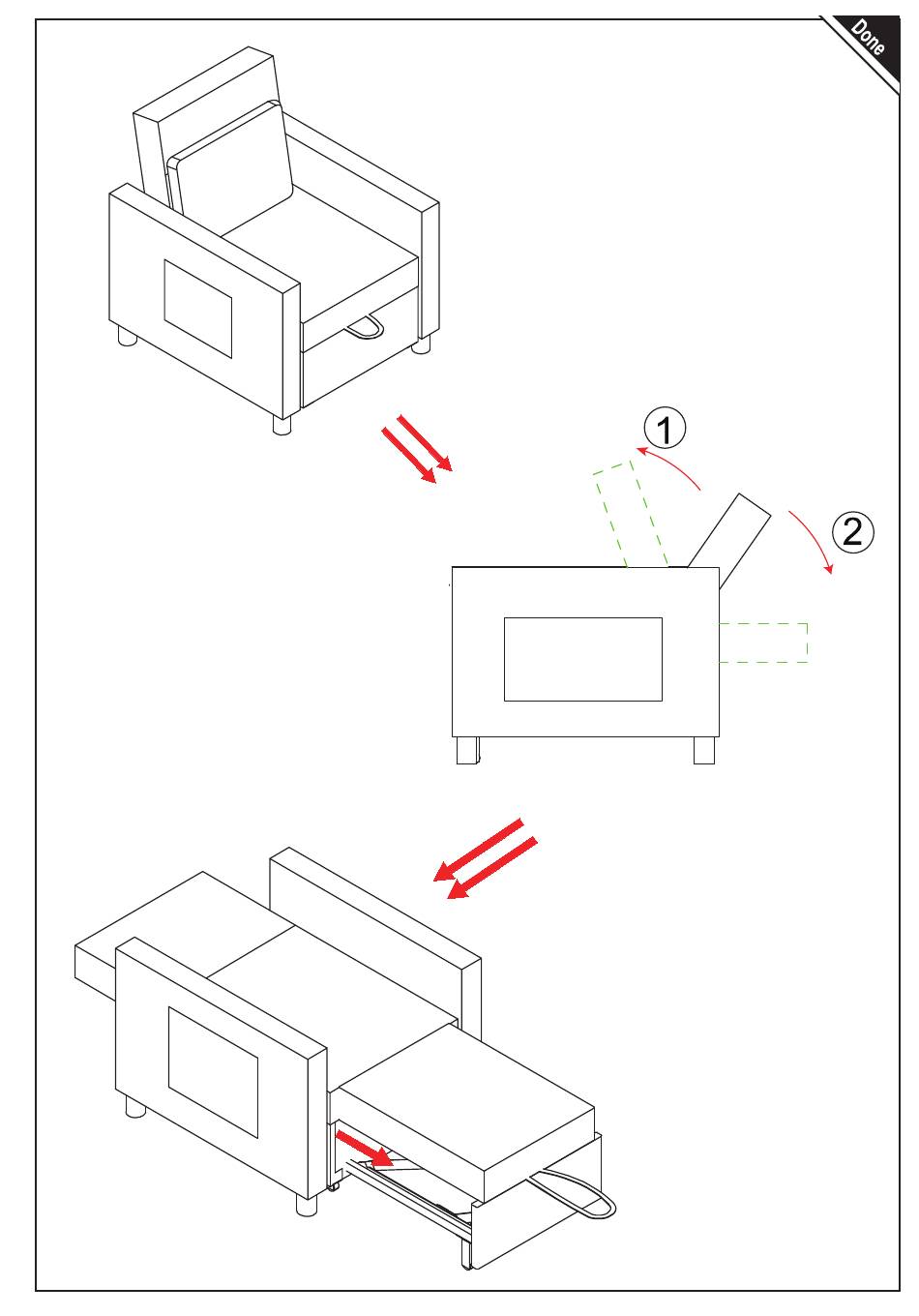 Done

1

2