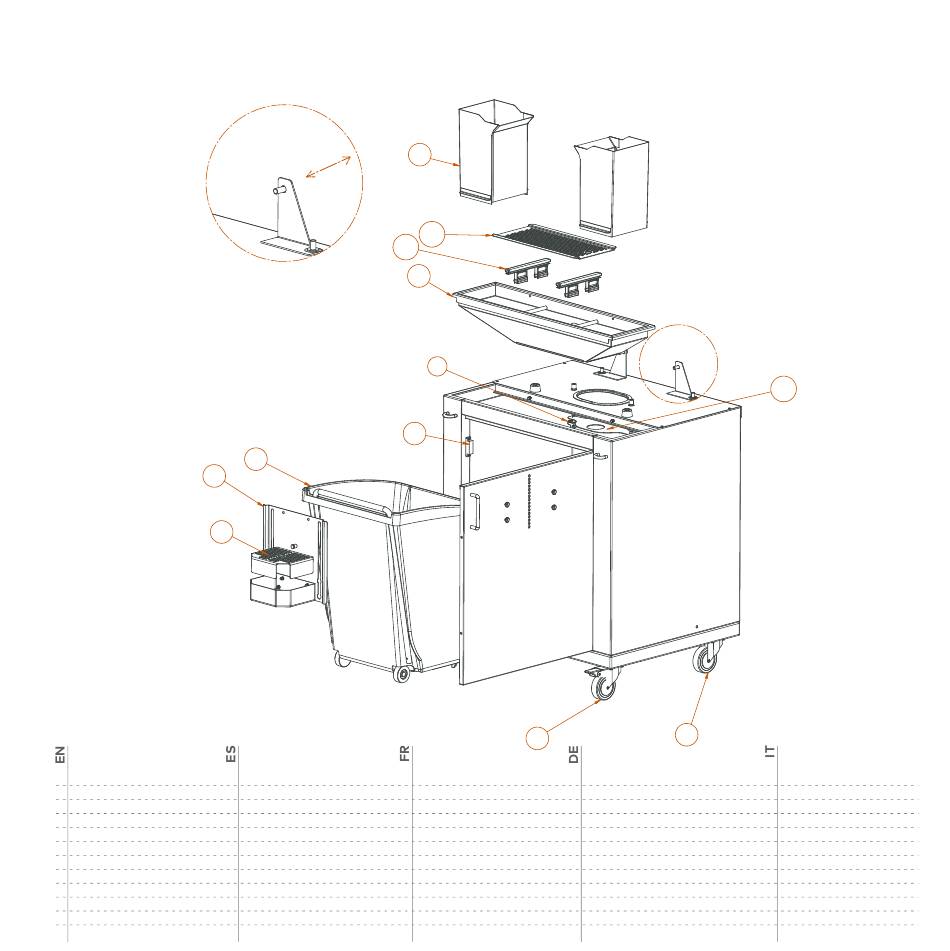 EN

ES

FR

DE

IT