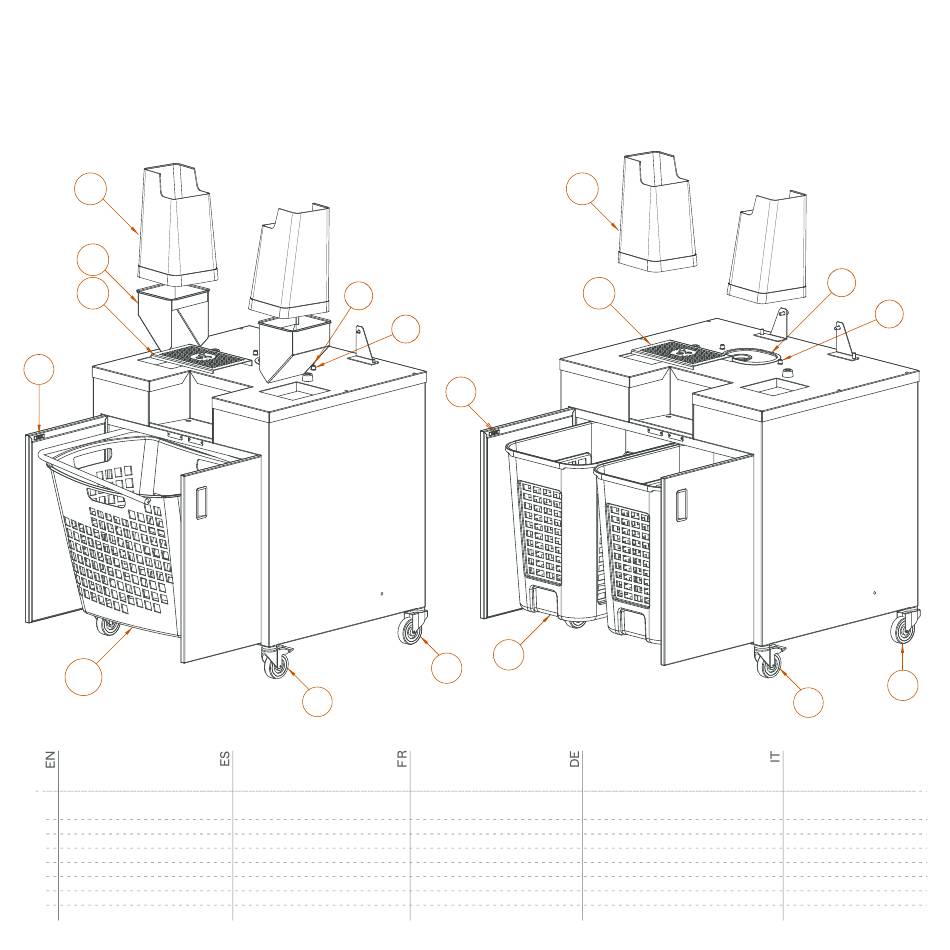 EN

ES

FR

DE

IT