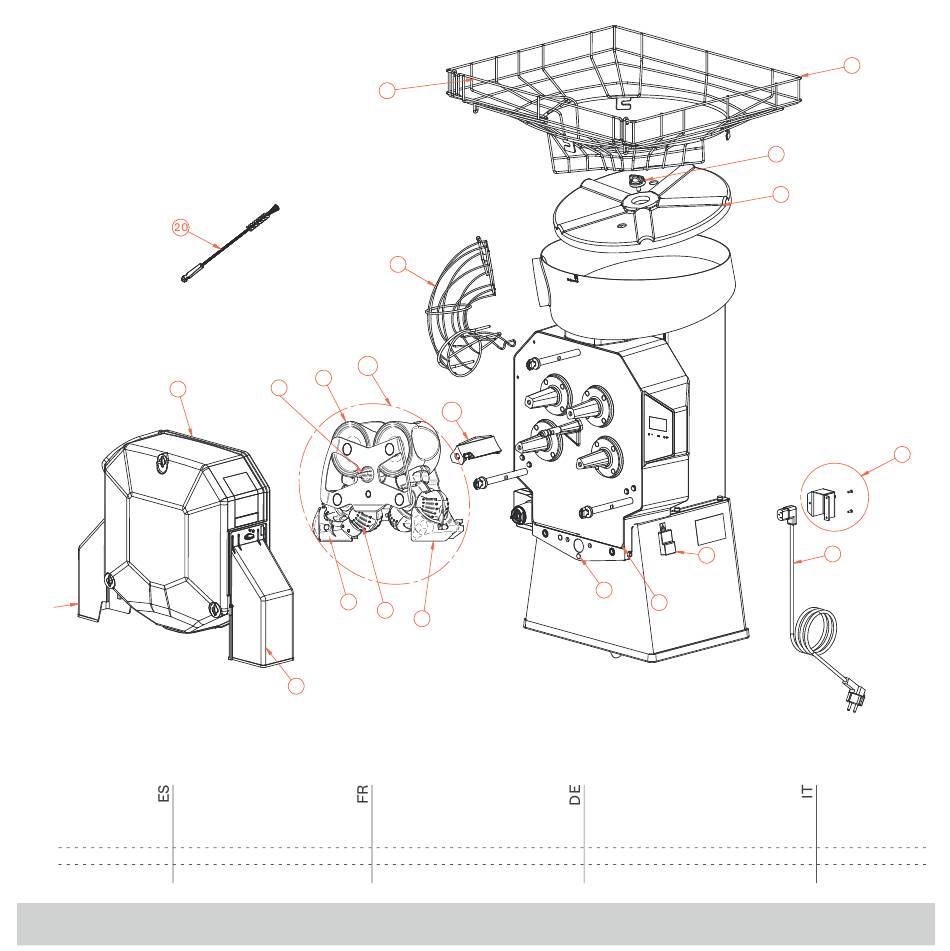 20

ES

FR

DE

IT