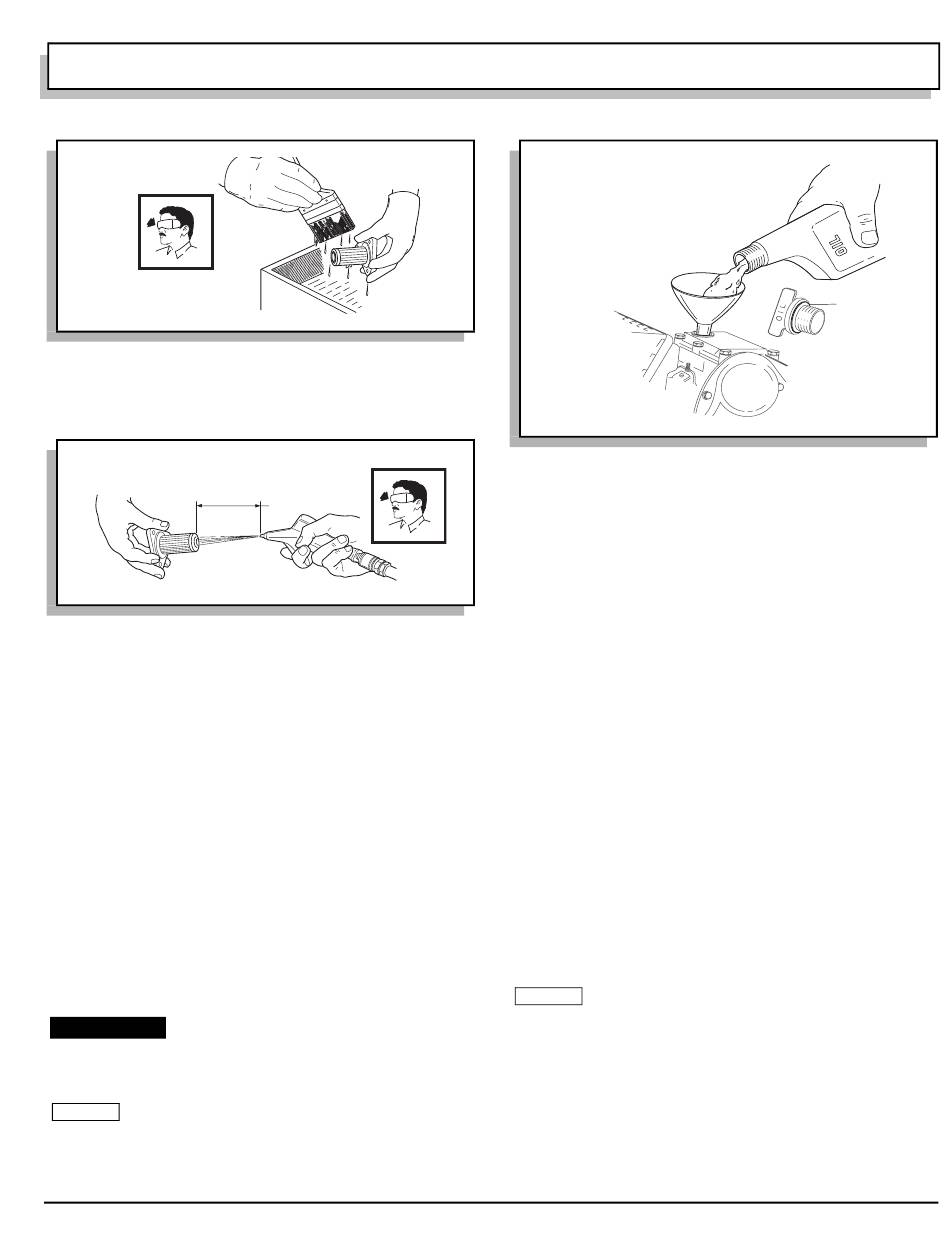 OIL

OIL