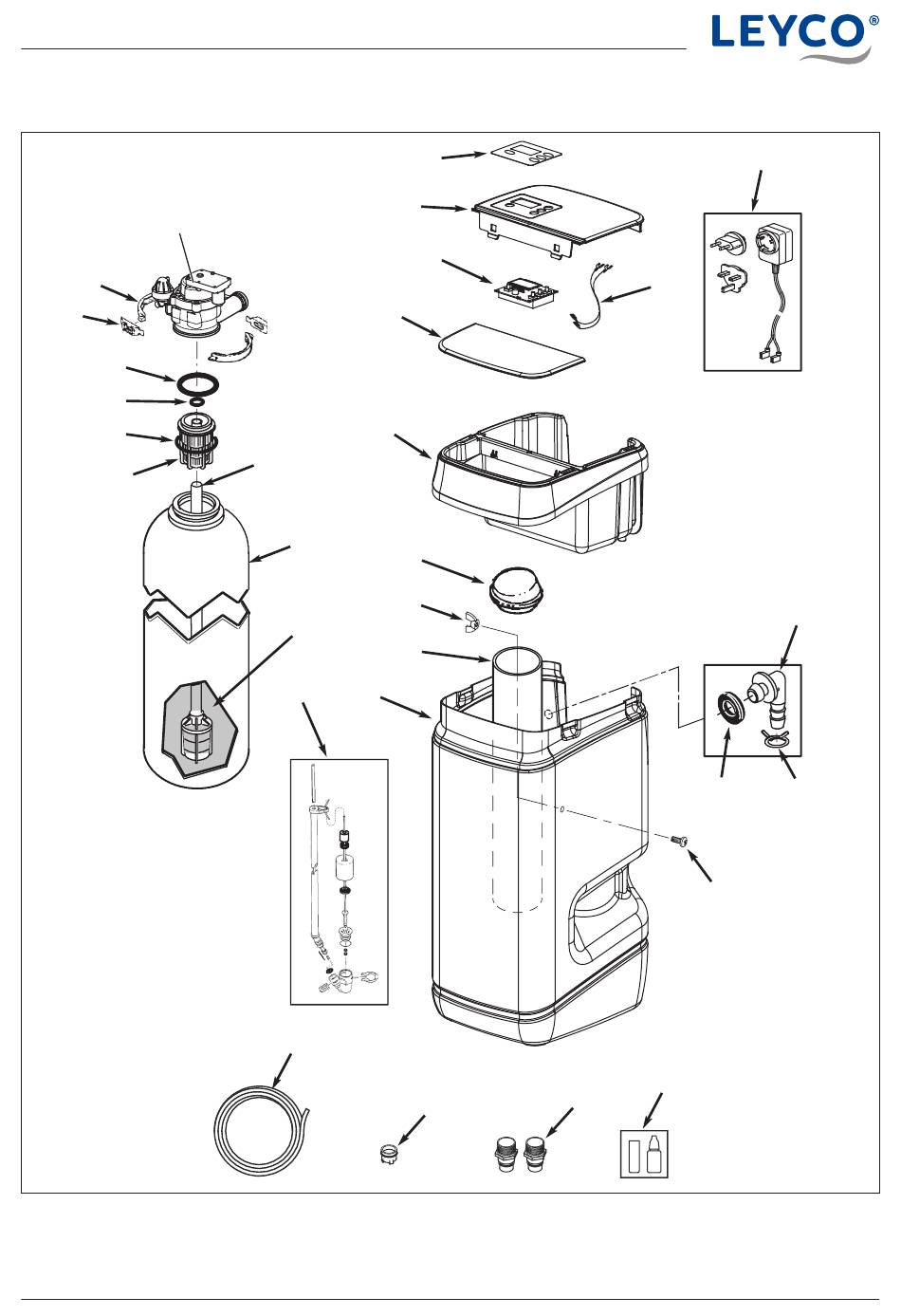 LEYCO®