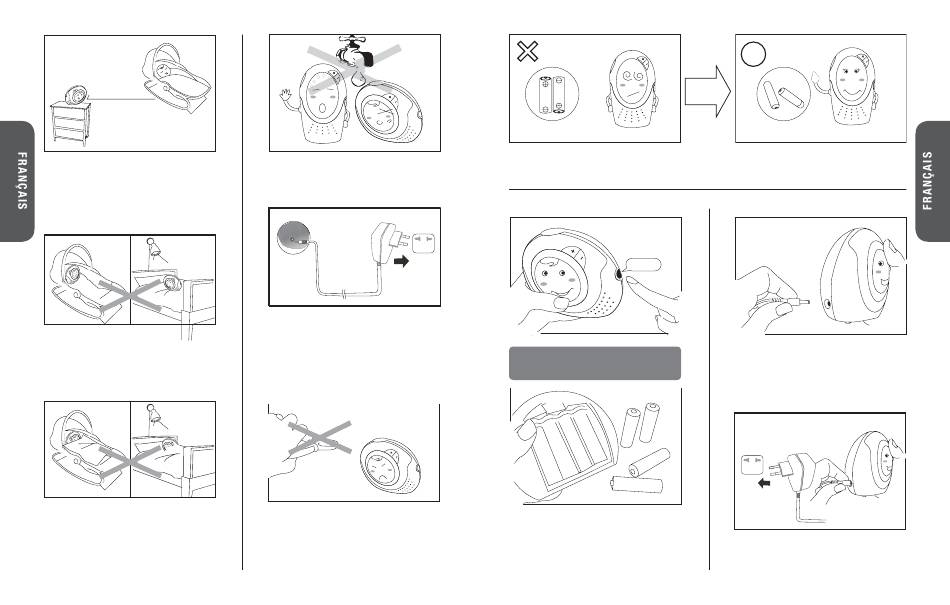 FRANÇAIS

FRANÇAIS