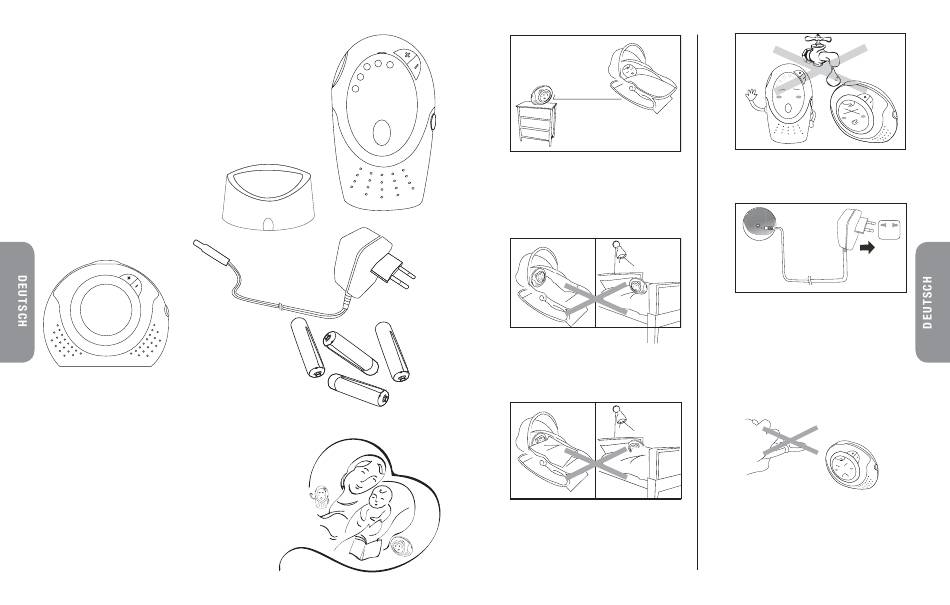 DEUTSCH

DEUTSCH