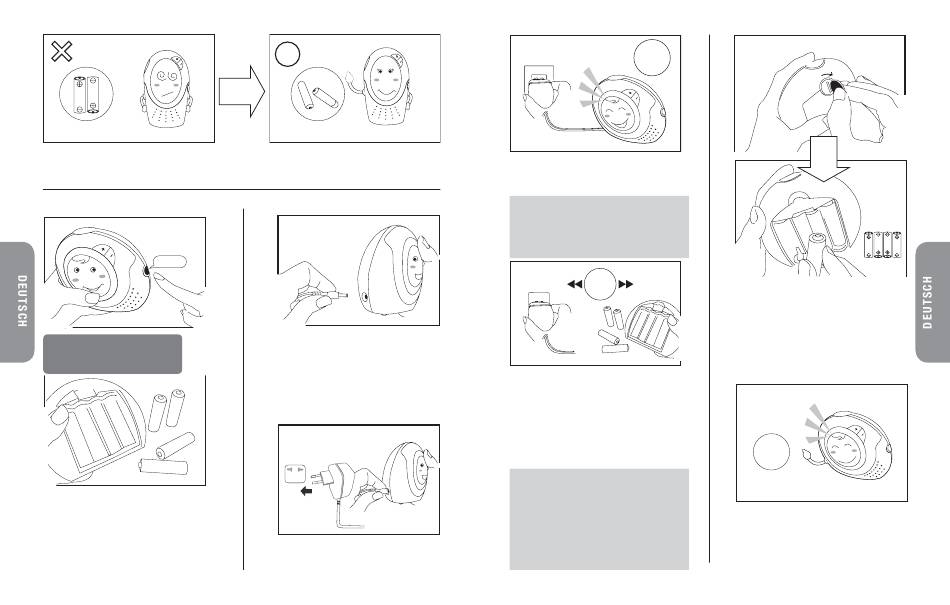 DEUTSCH

DEUTSCH