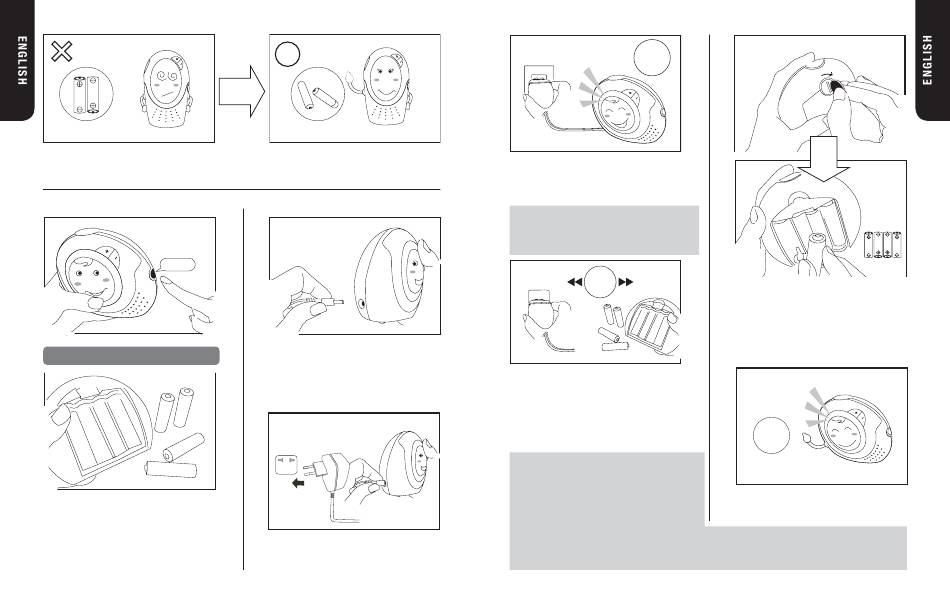 ENGLISH

ENGLISH