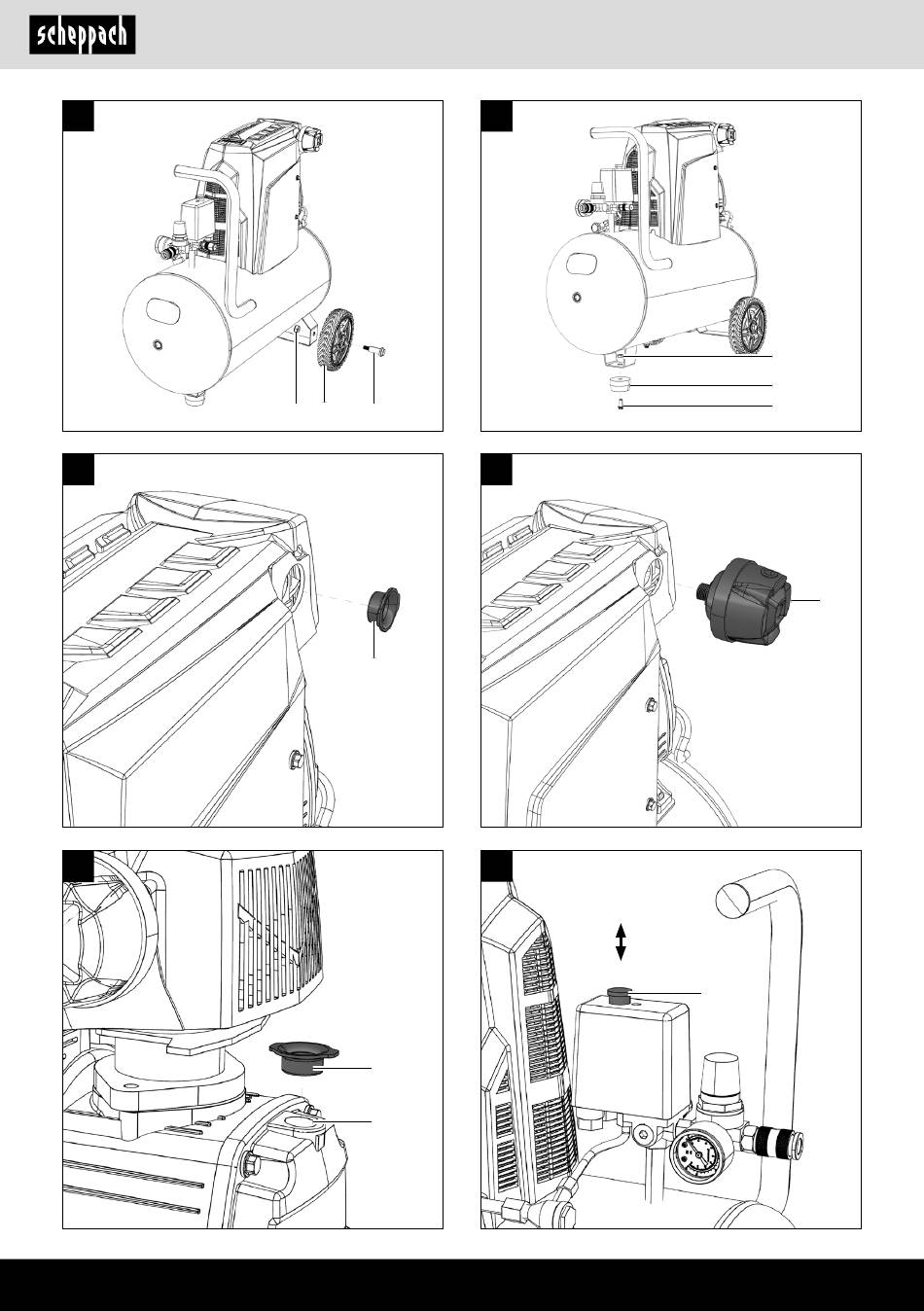 scheppach