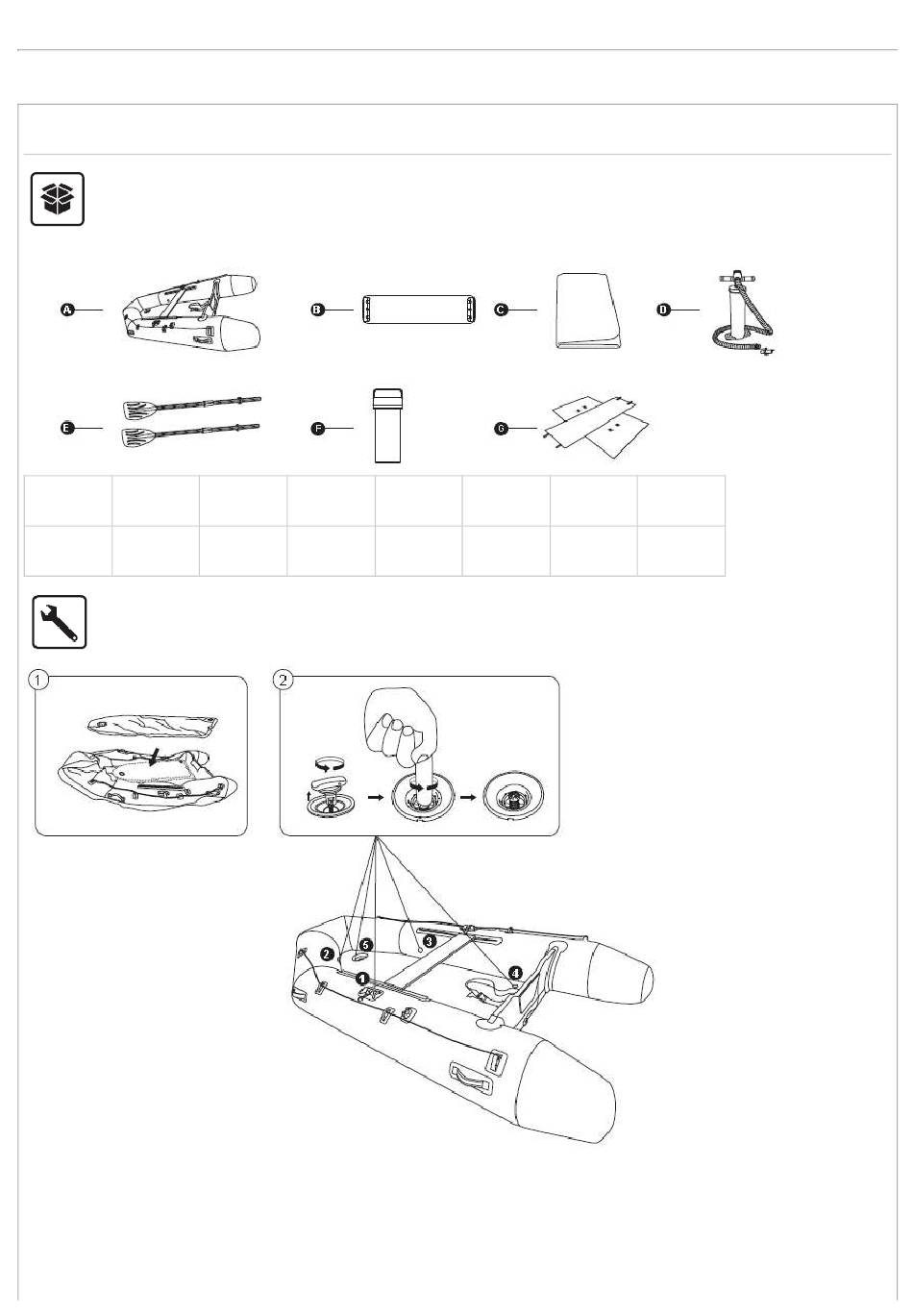 A

B

C

D

E

F

G

1

2

1

2

3

4

5