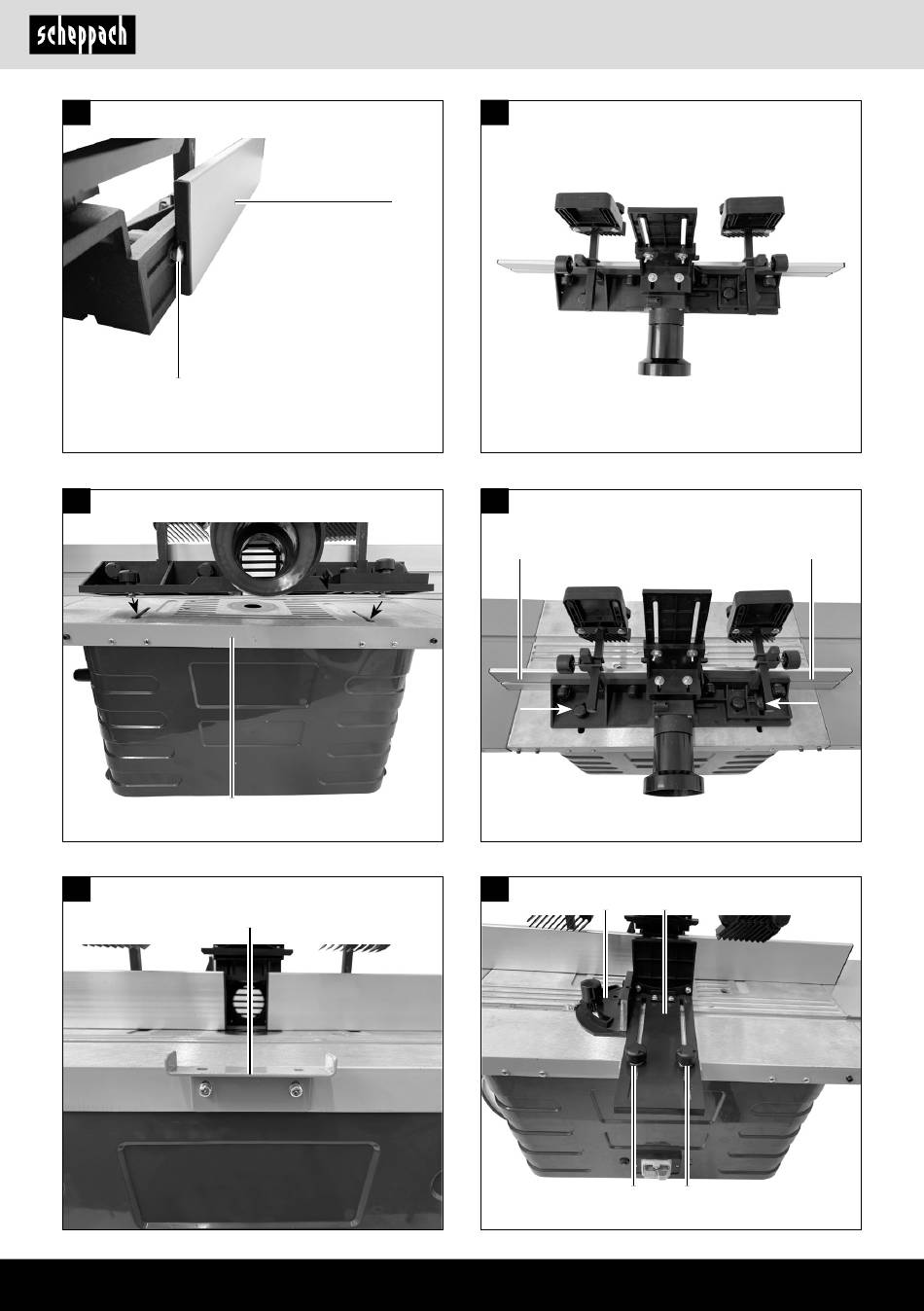 scheppach