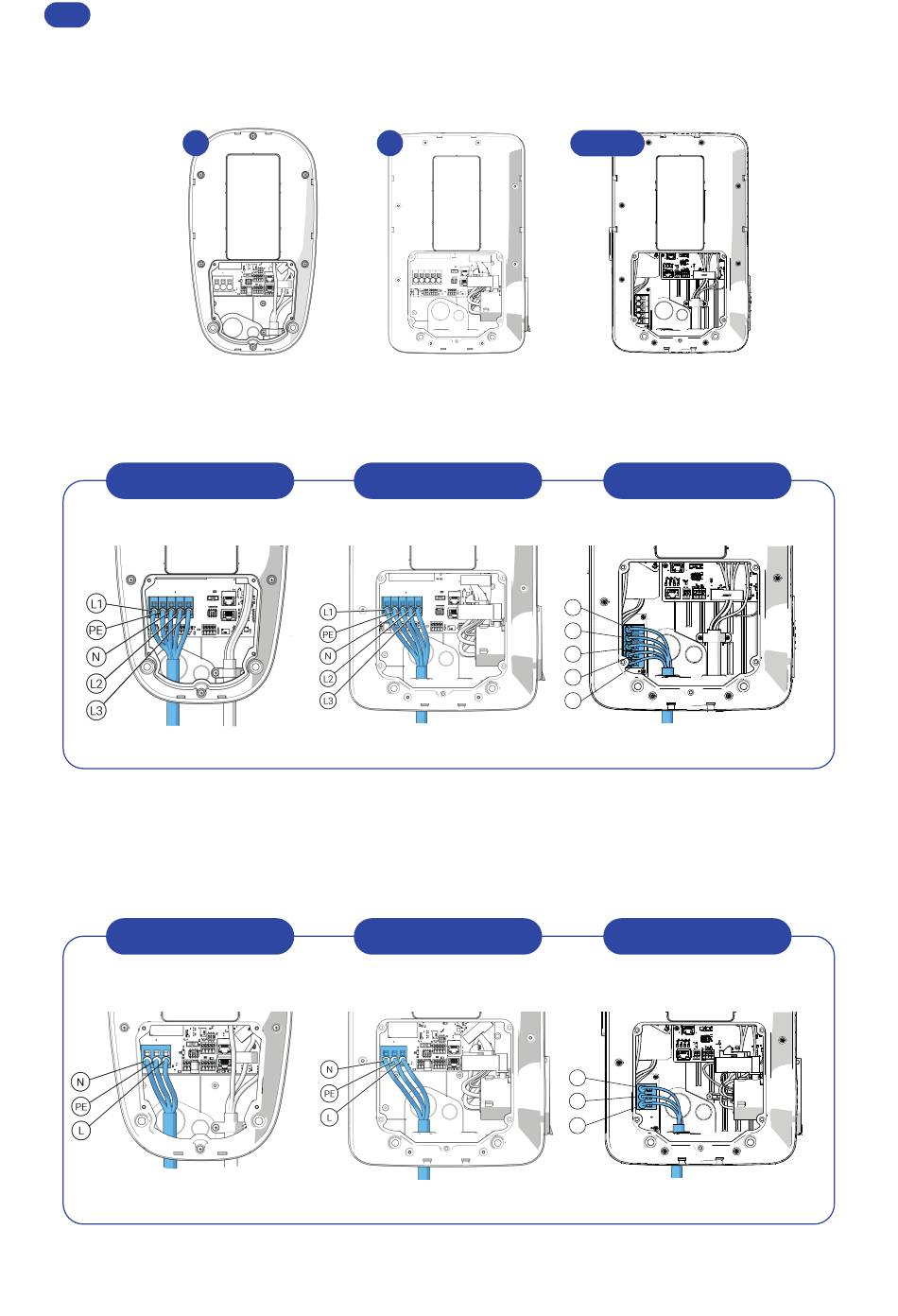 L1
PE
N
L2
L3

L1
PE
N
L2
L3

N
PE
L

N
PE
L