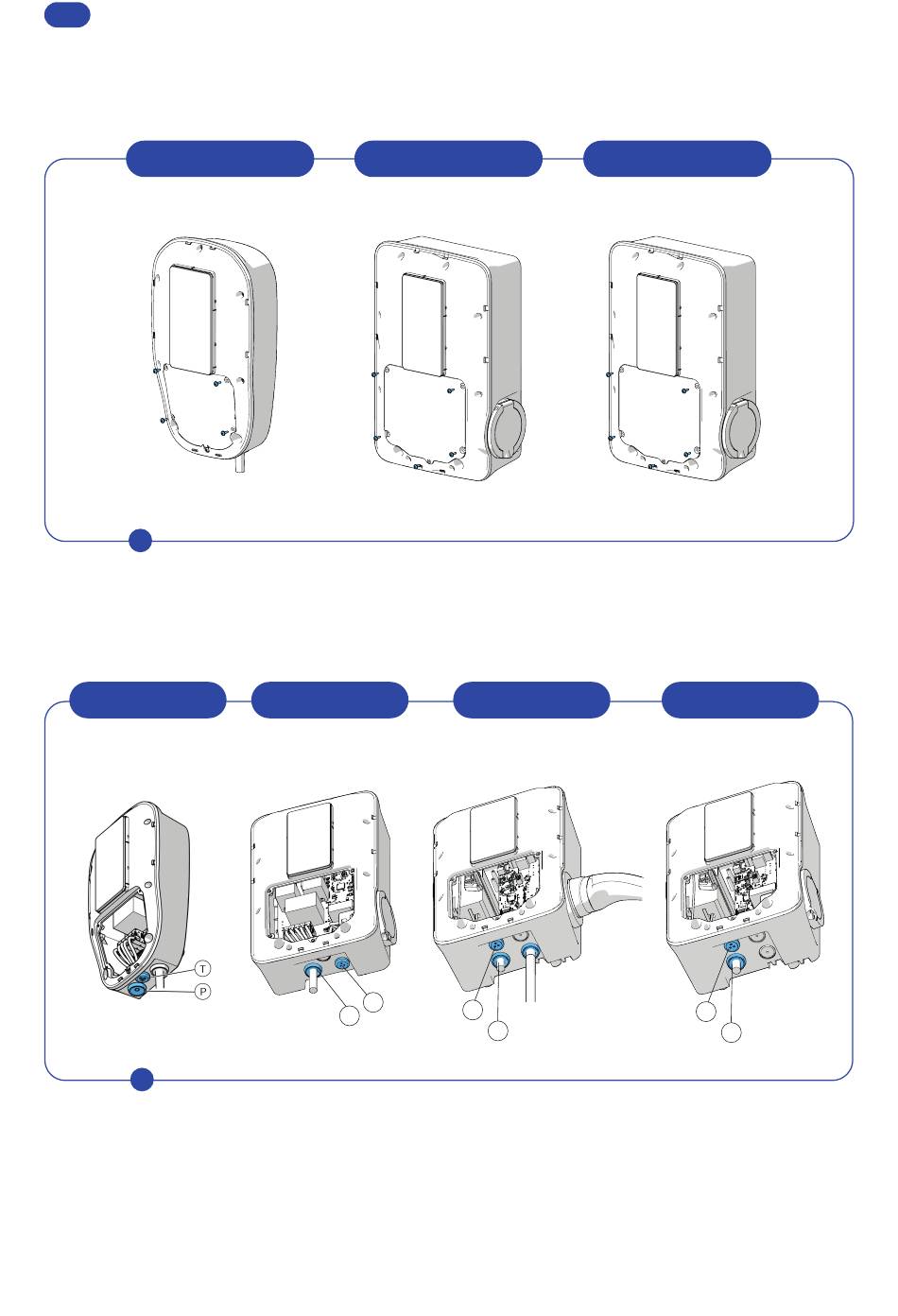 T

P