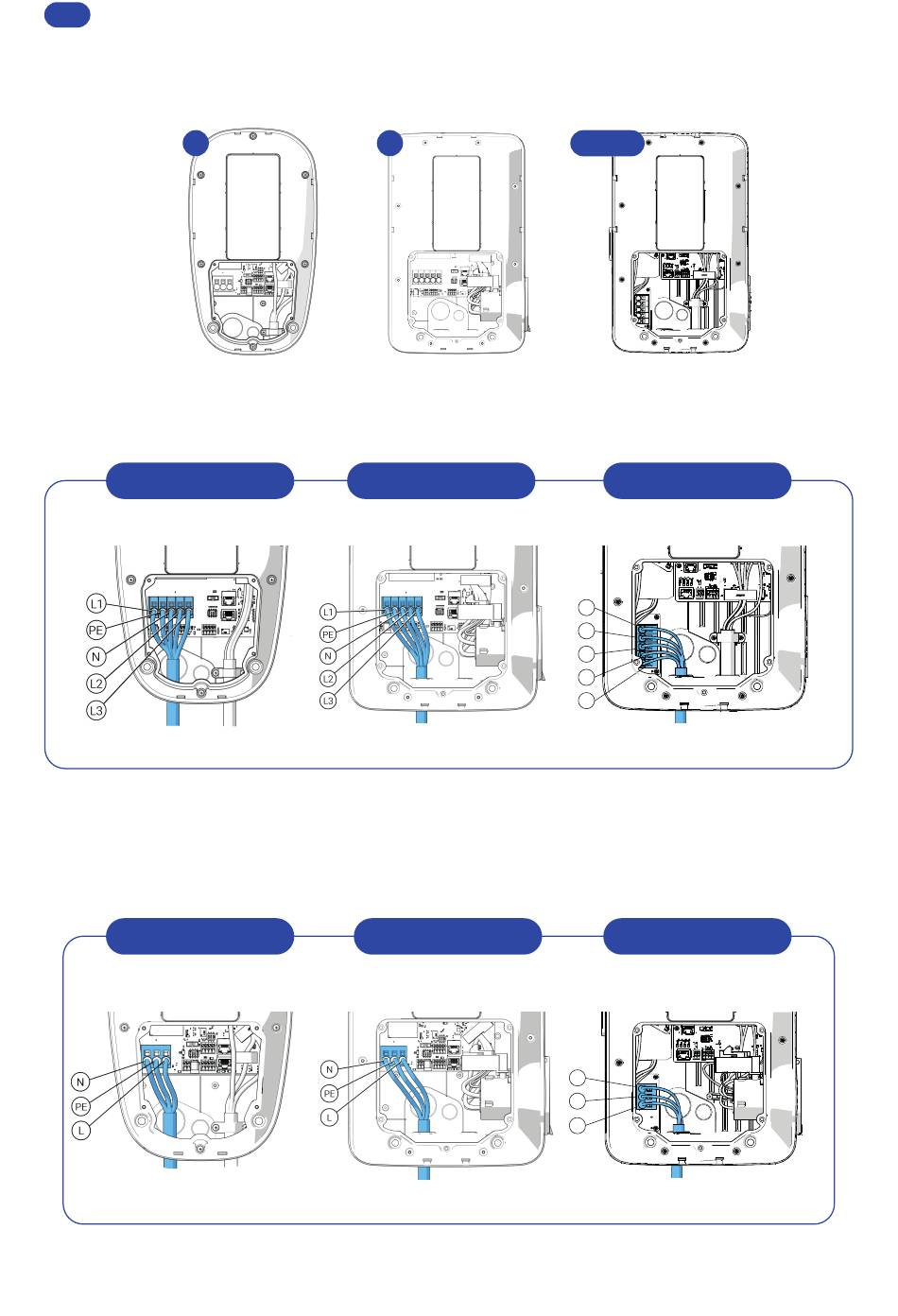 L1
PE
N
L2
L3

L1
PE
N
L2
L3

N
PE
L

N
PE
L