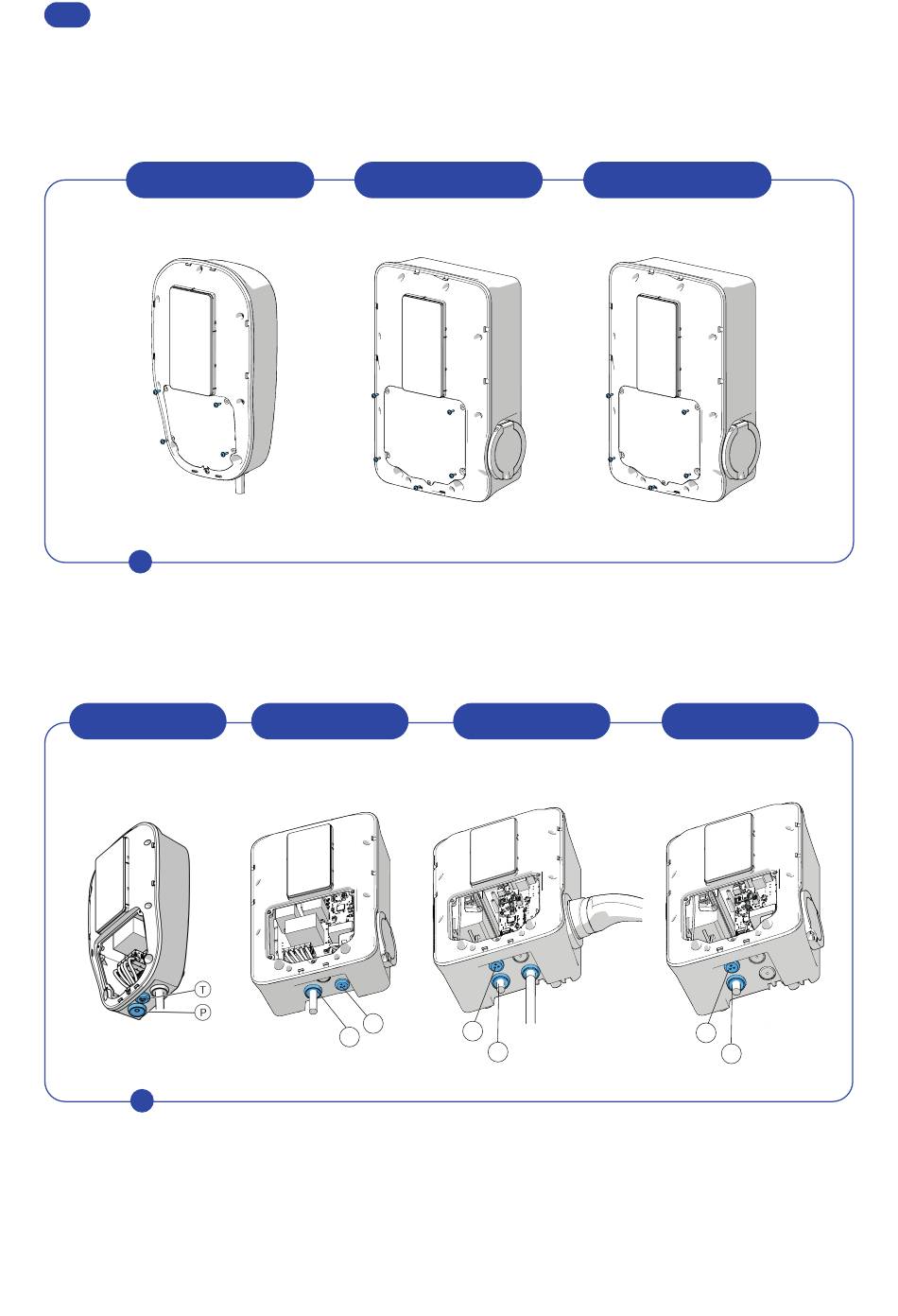 T
P