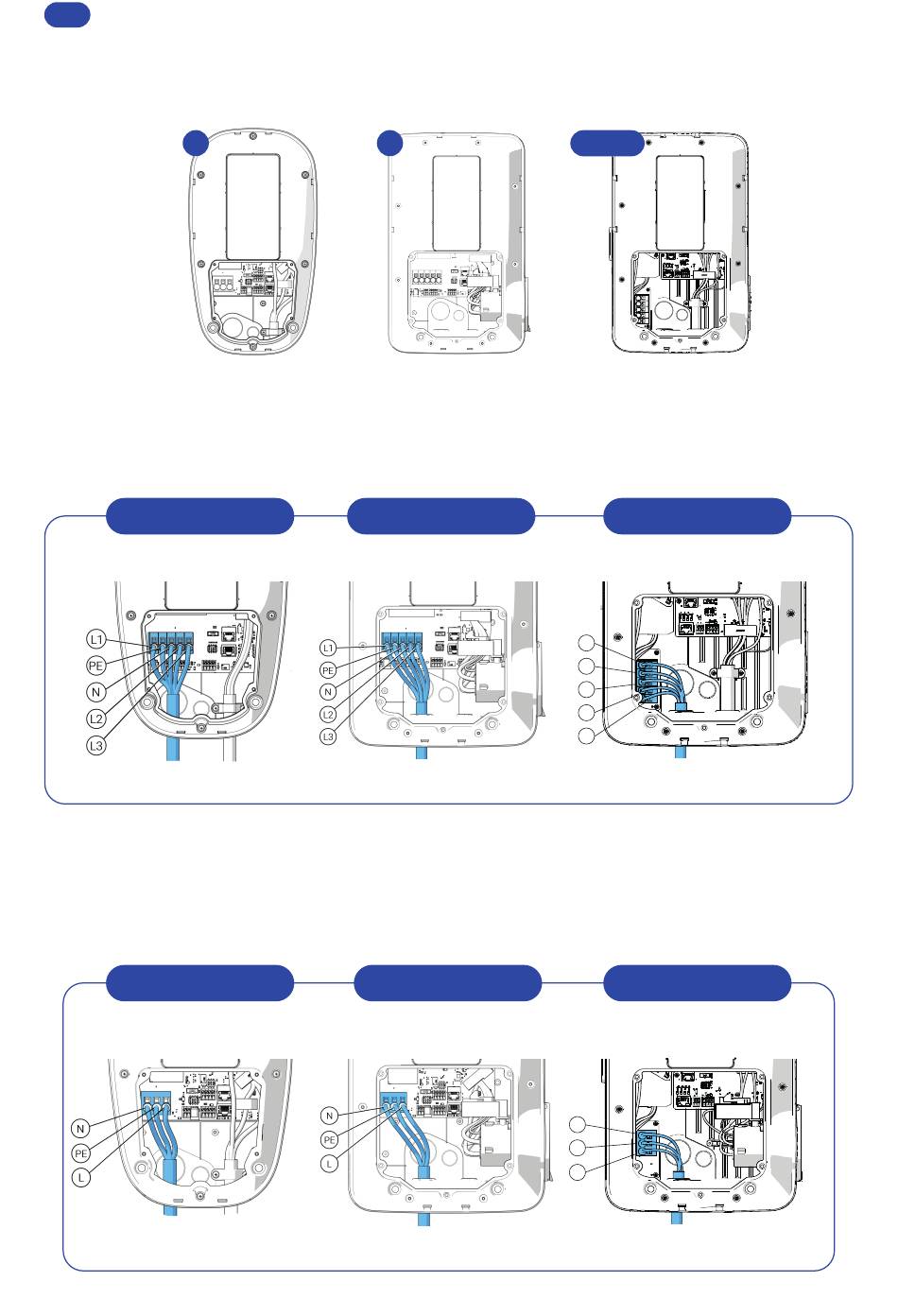 L1
PE
N
L2
L3

L1
PE
N
L2
L3

N
PE
L

N
PE
L