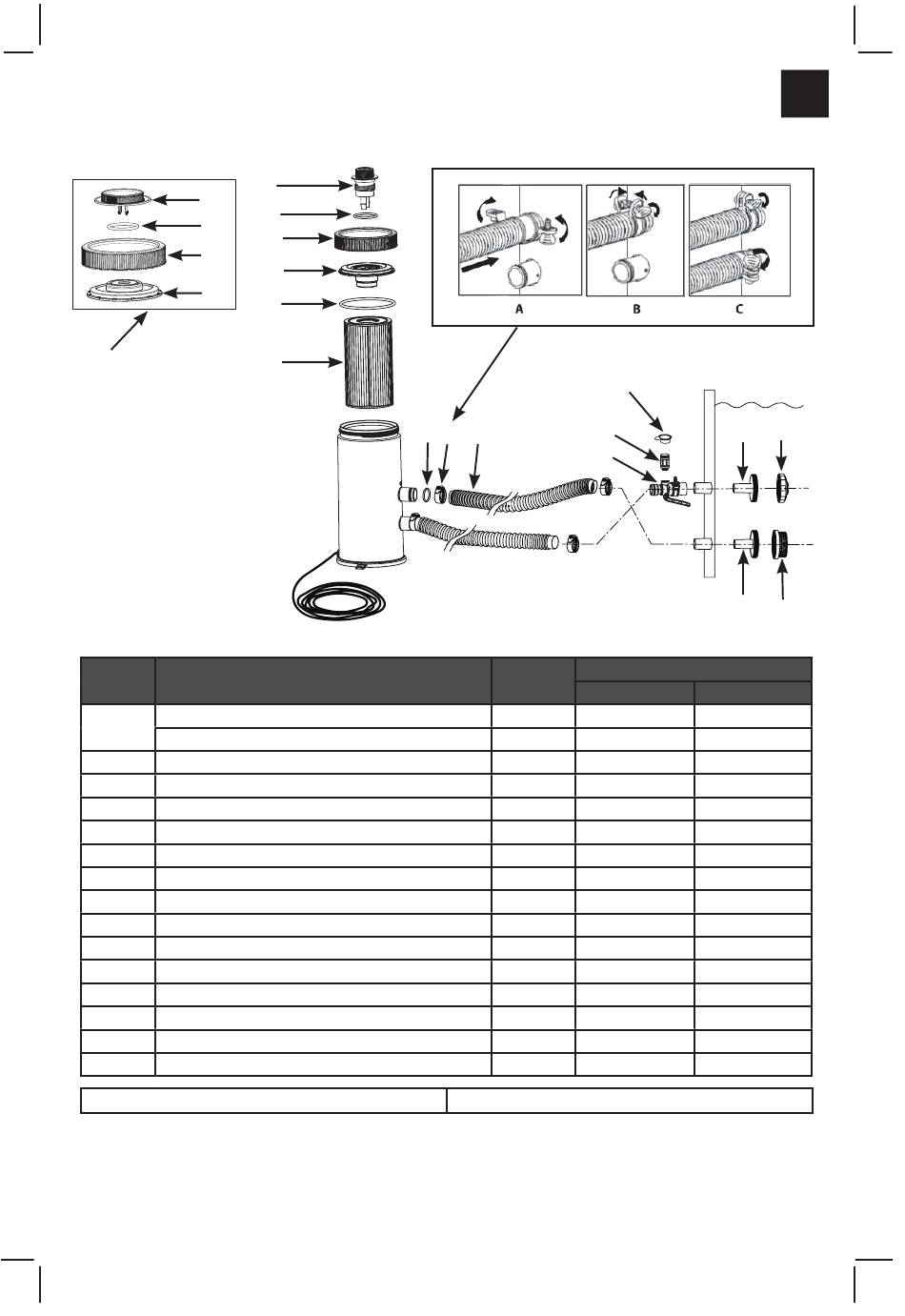 A

B

C