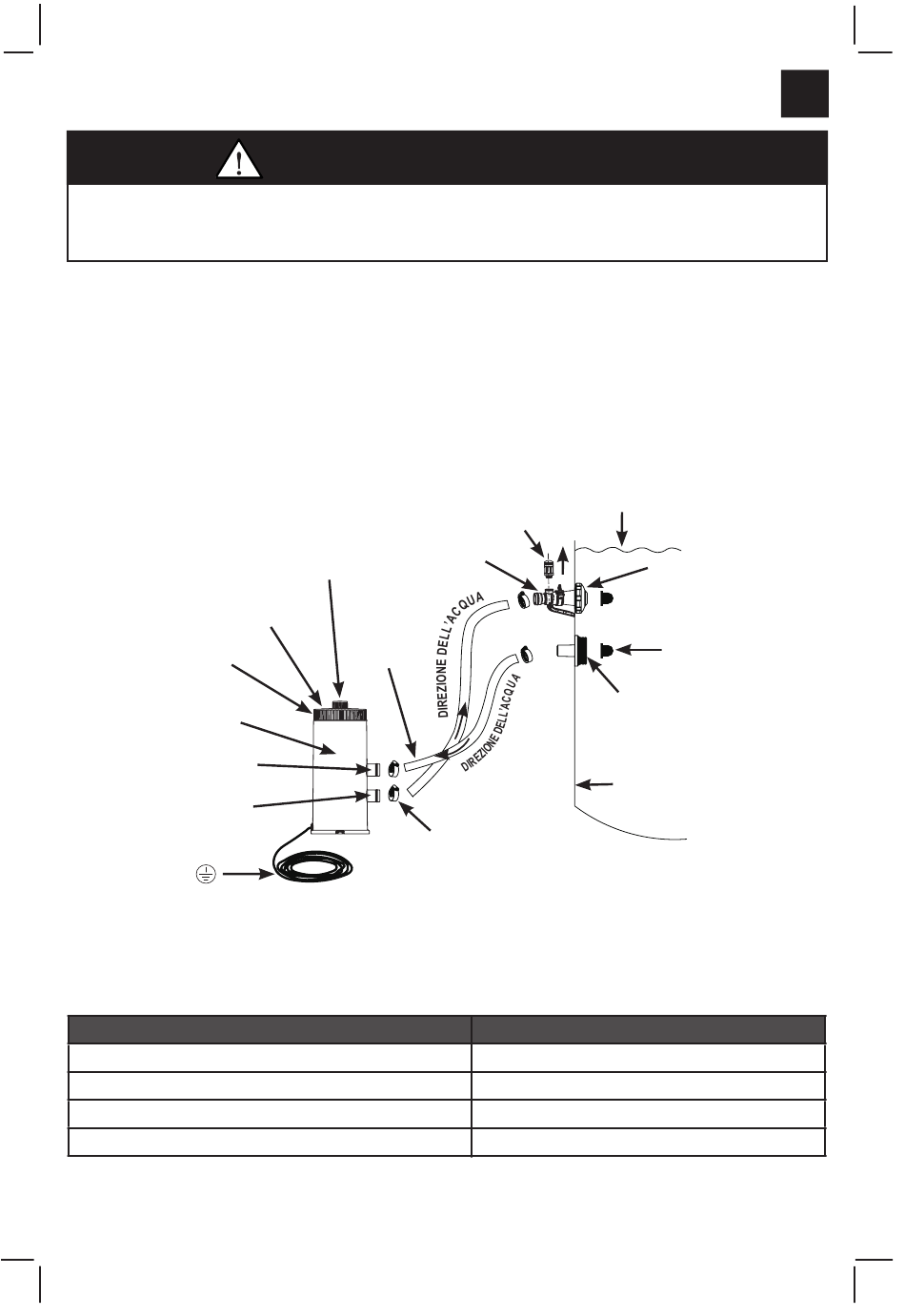 DIREZIONE DELL'ACQUA

DIREZIONE DELL'ACQUA