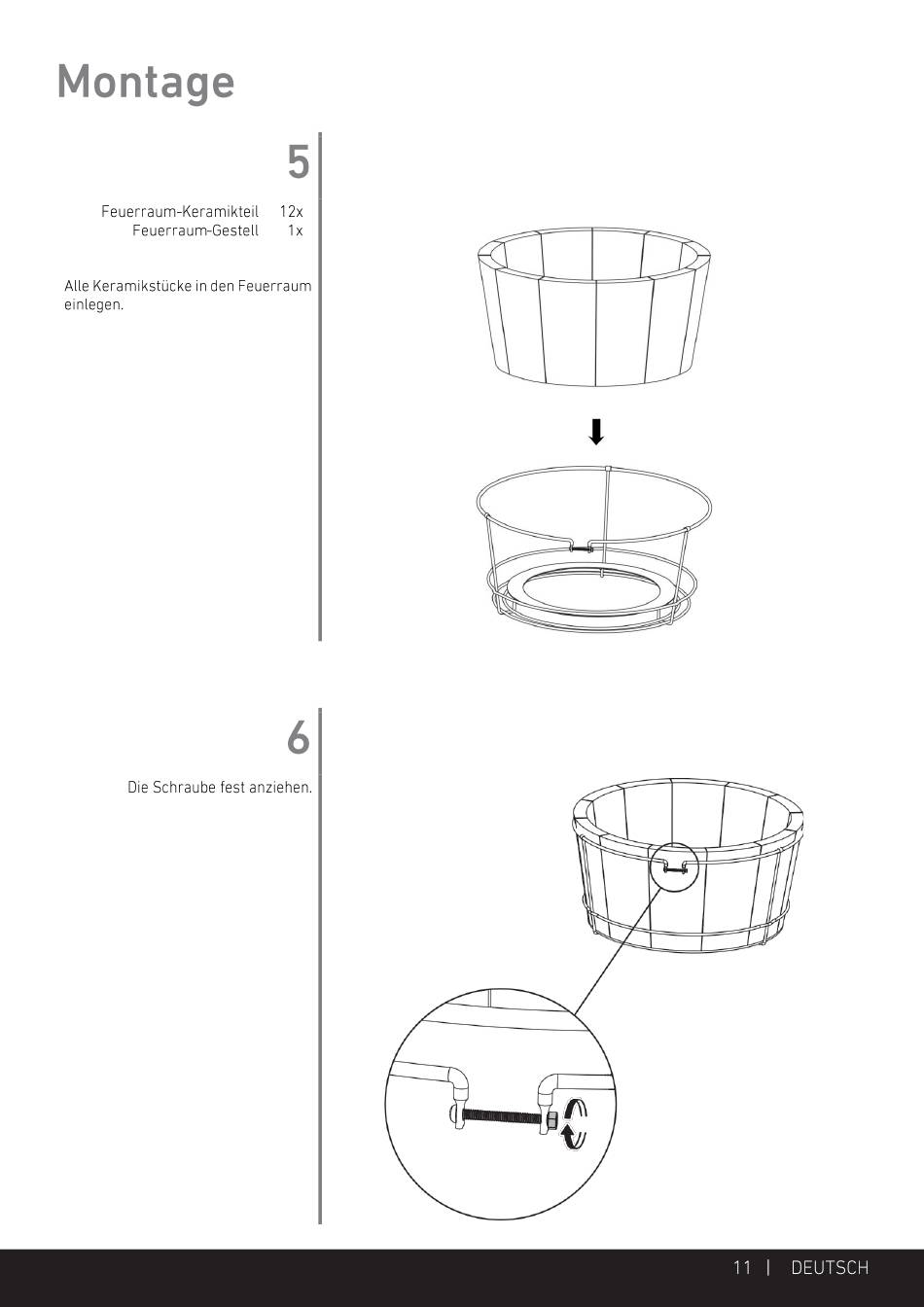 Montage

5

Feuerraum-Keramikteil 12x
Feuerraum-Gestell 1x

Alle Keramikstücke in den Feuerraum einlegen.

6

Die Schraube fest anziehen.

11 | DEUTSCH