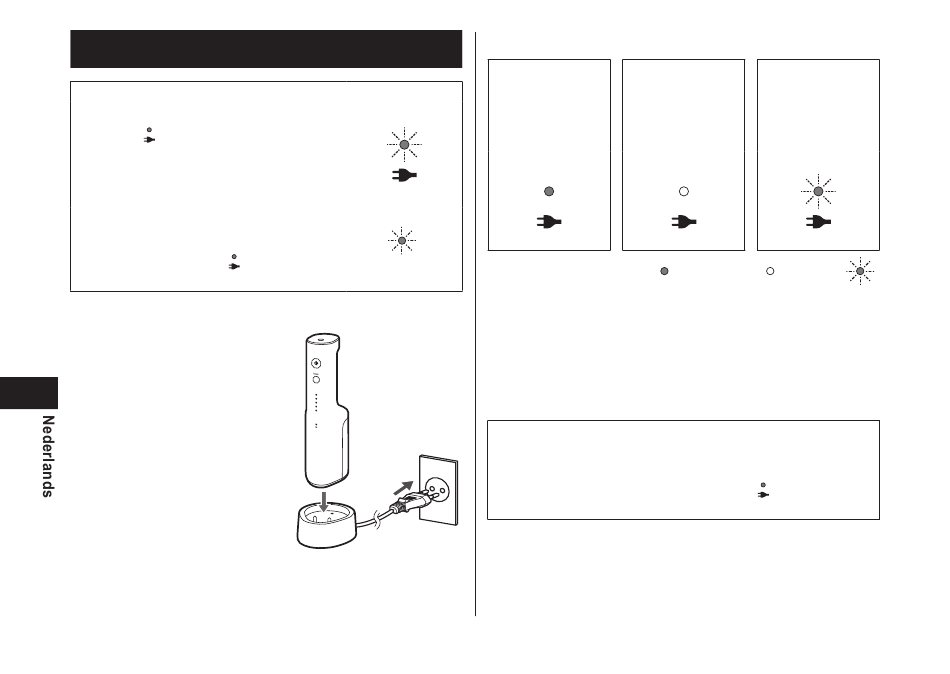 Nederlands