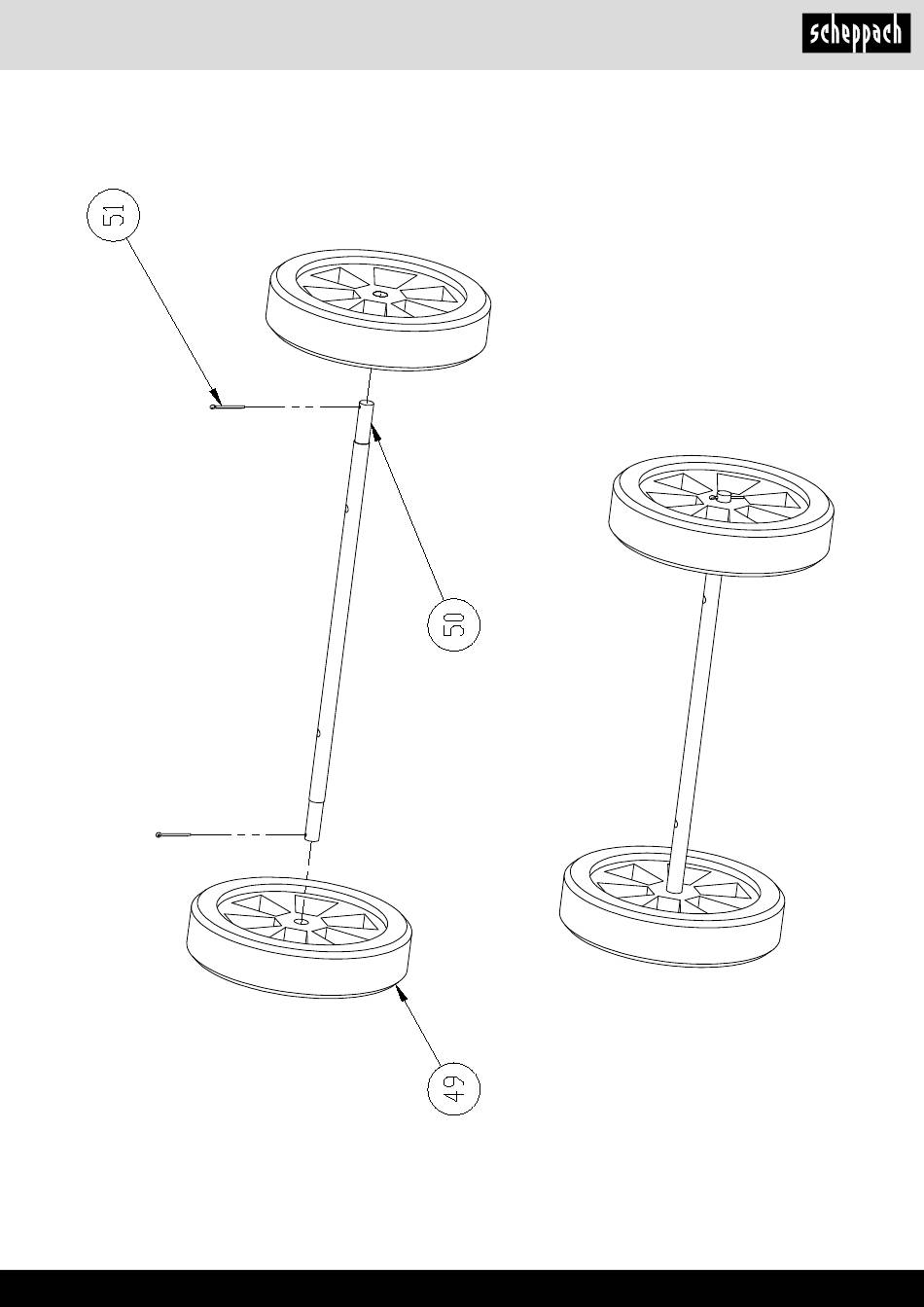 scheppach

51

50

49