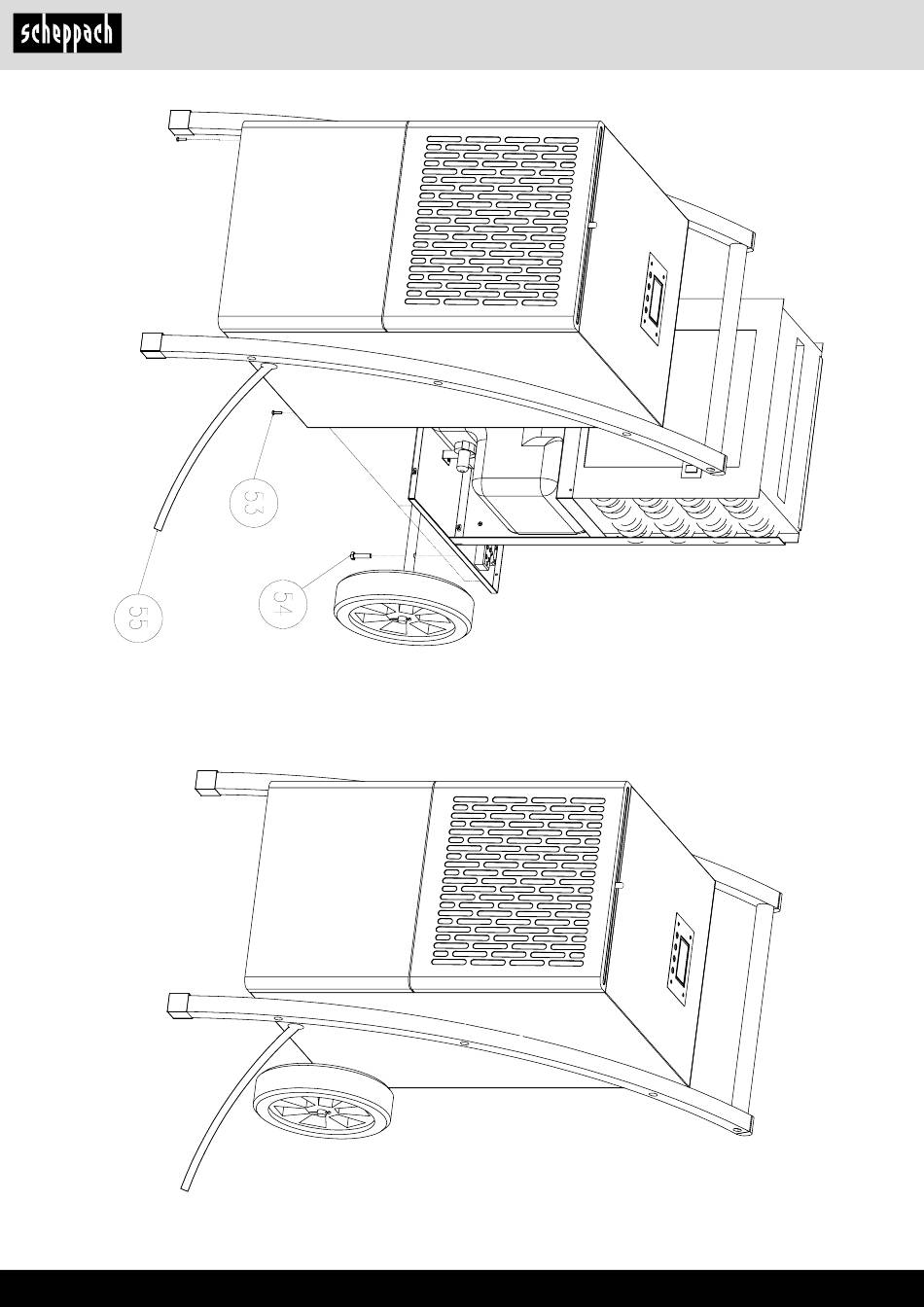 scheppach

53

54

55