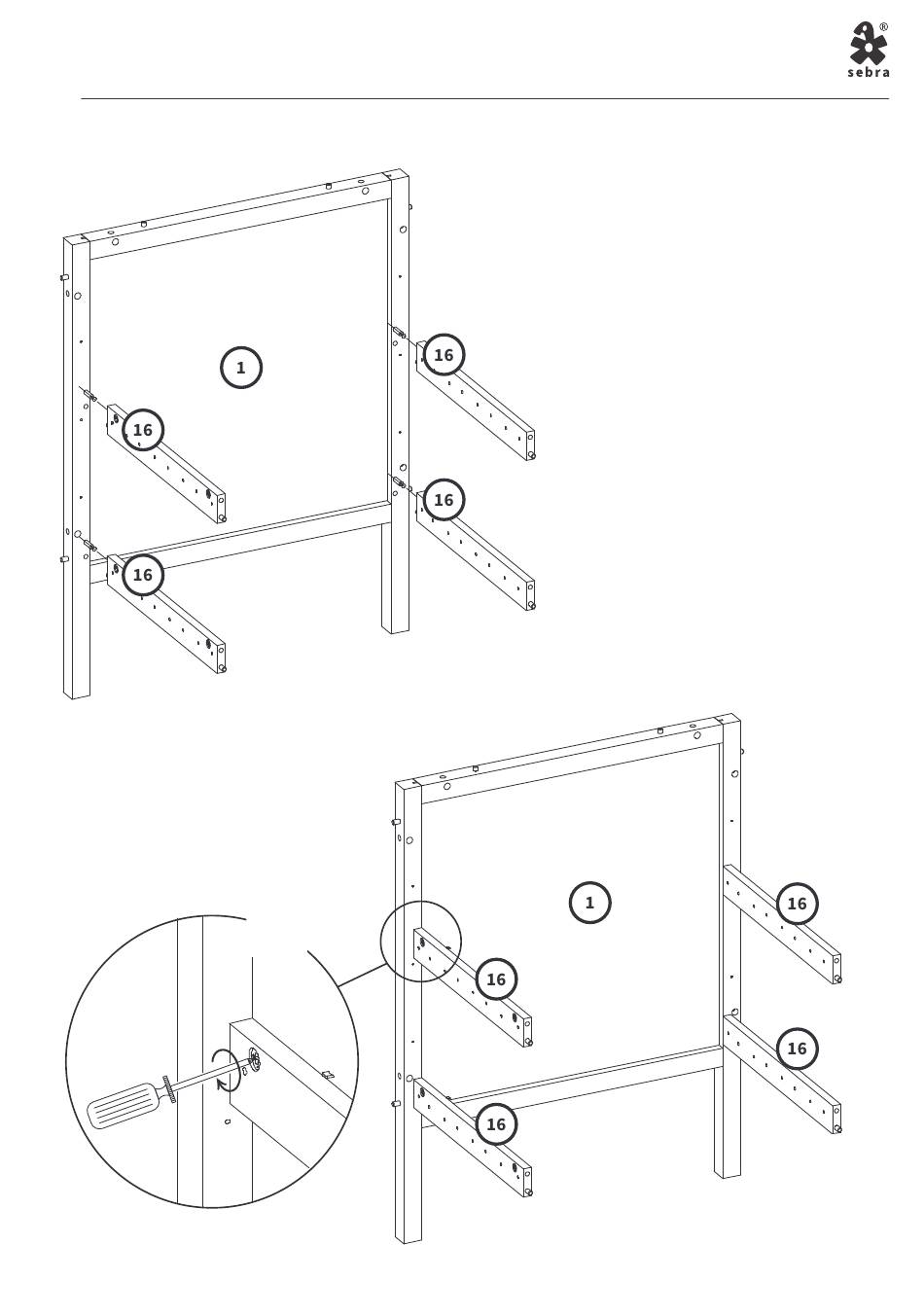 ®
sebra

1

16

16

16

16

1

16

16

16

16