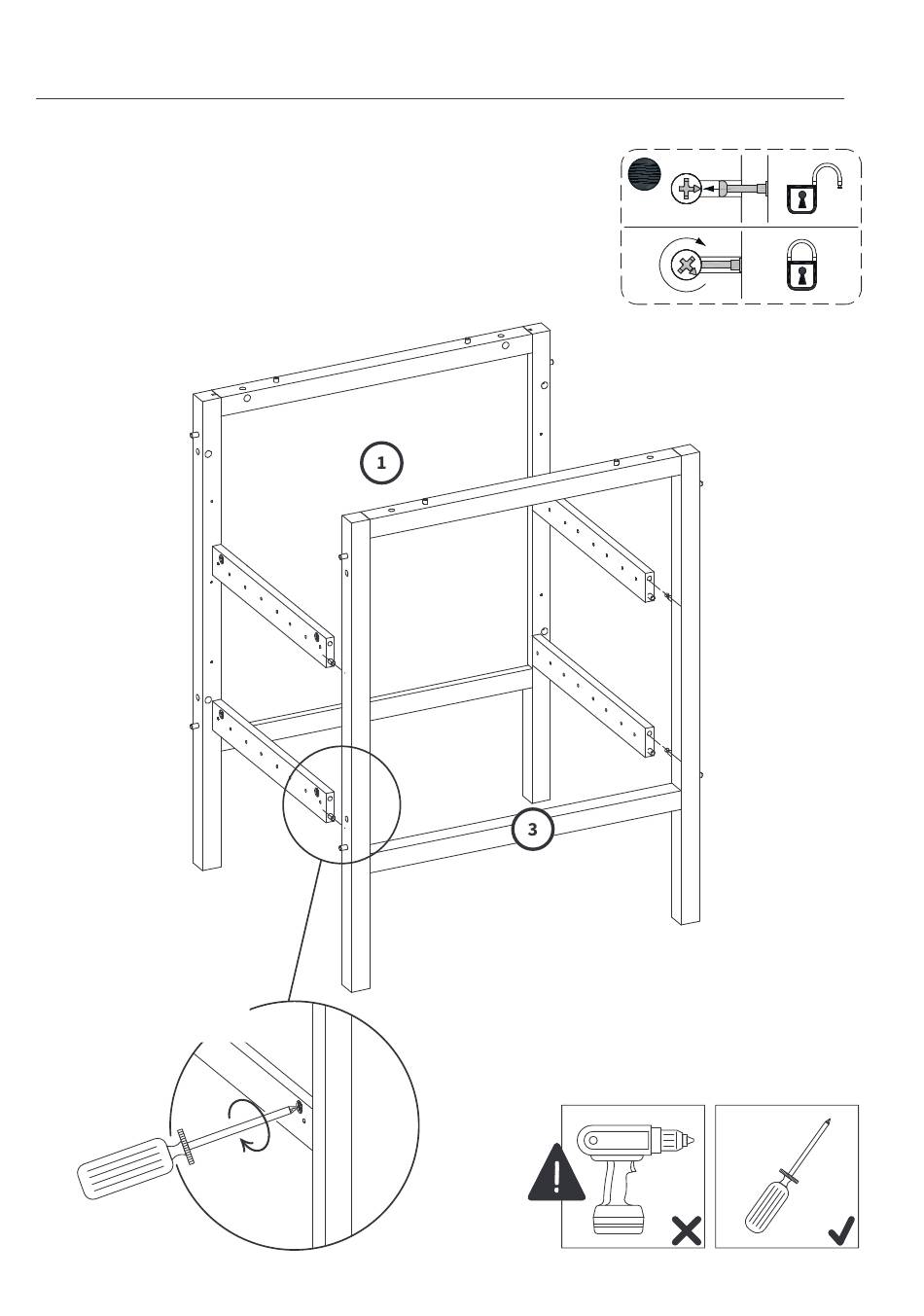 1

3