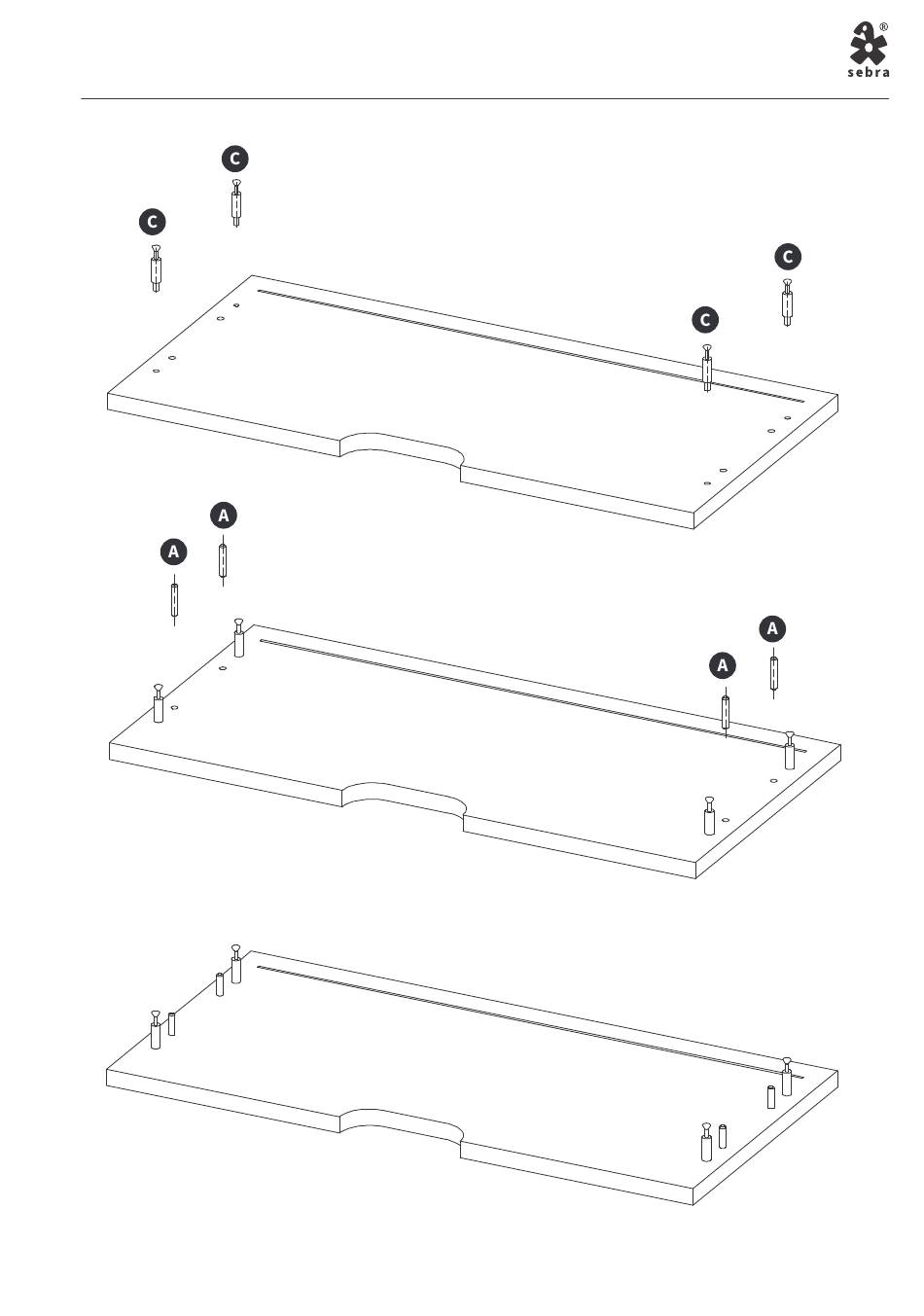 ®
sebra

C
C
C
C

A
A
A
A