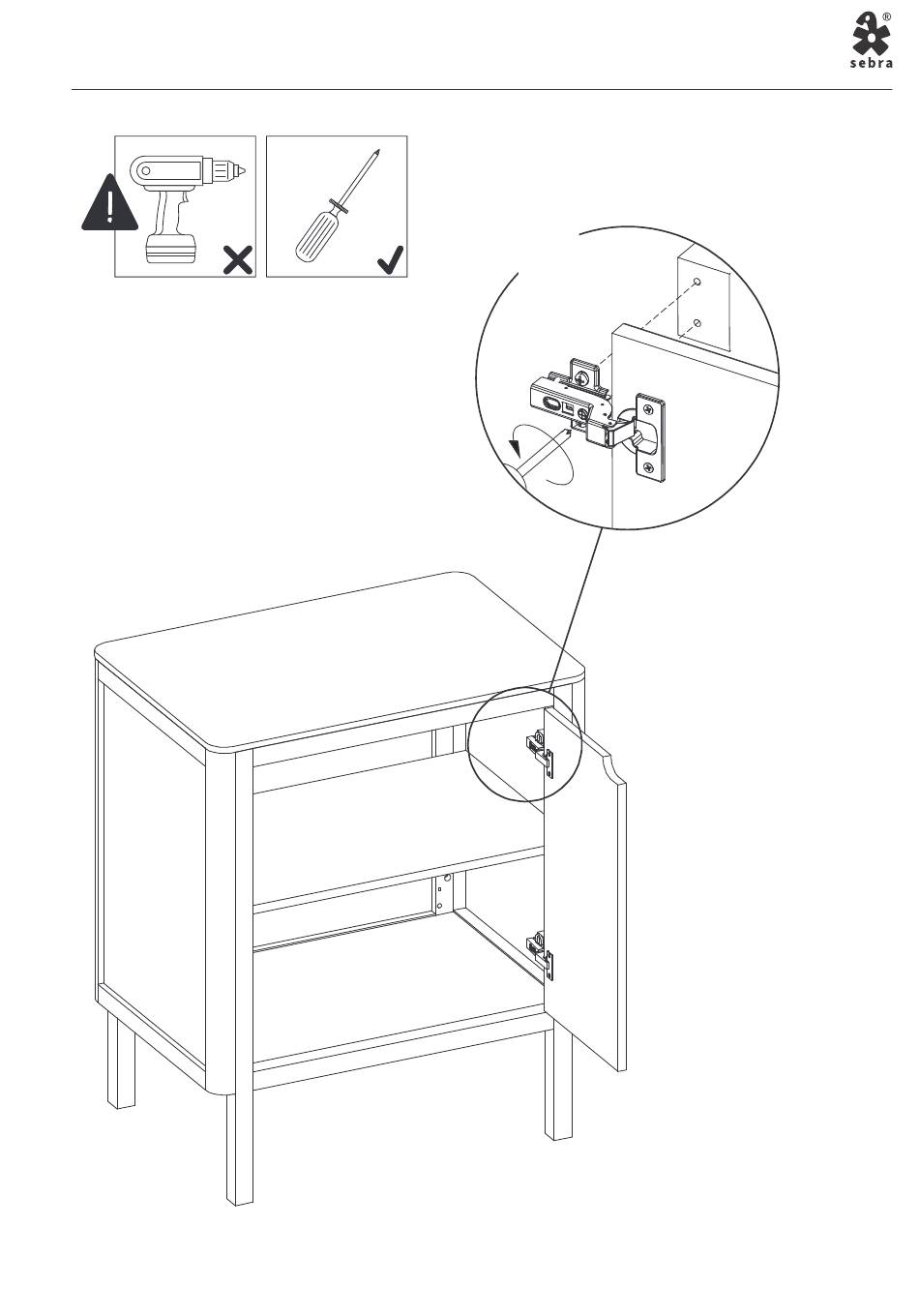 ®
sebra