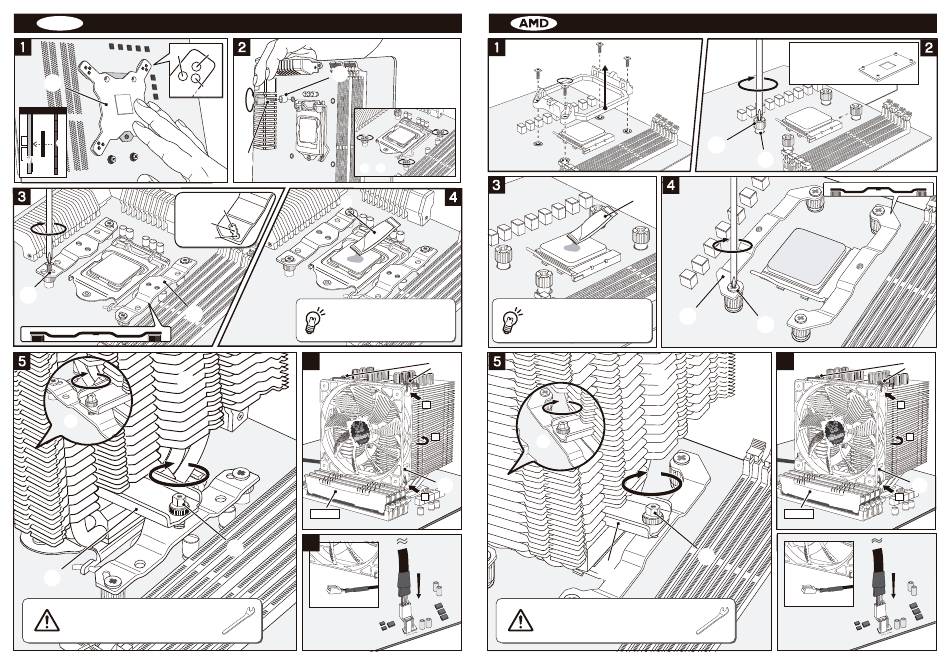 1 2 3 4 5

AMD

1 2 3 4 5