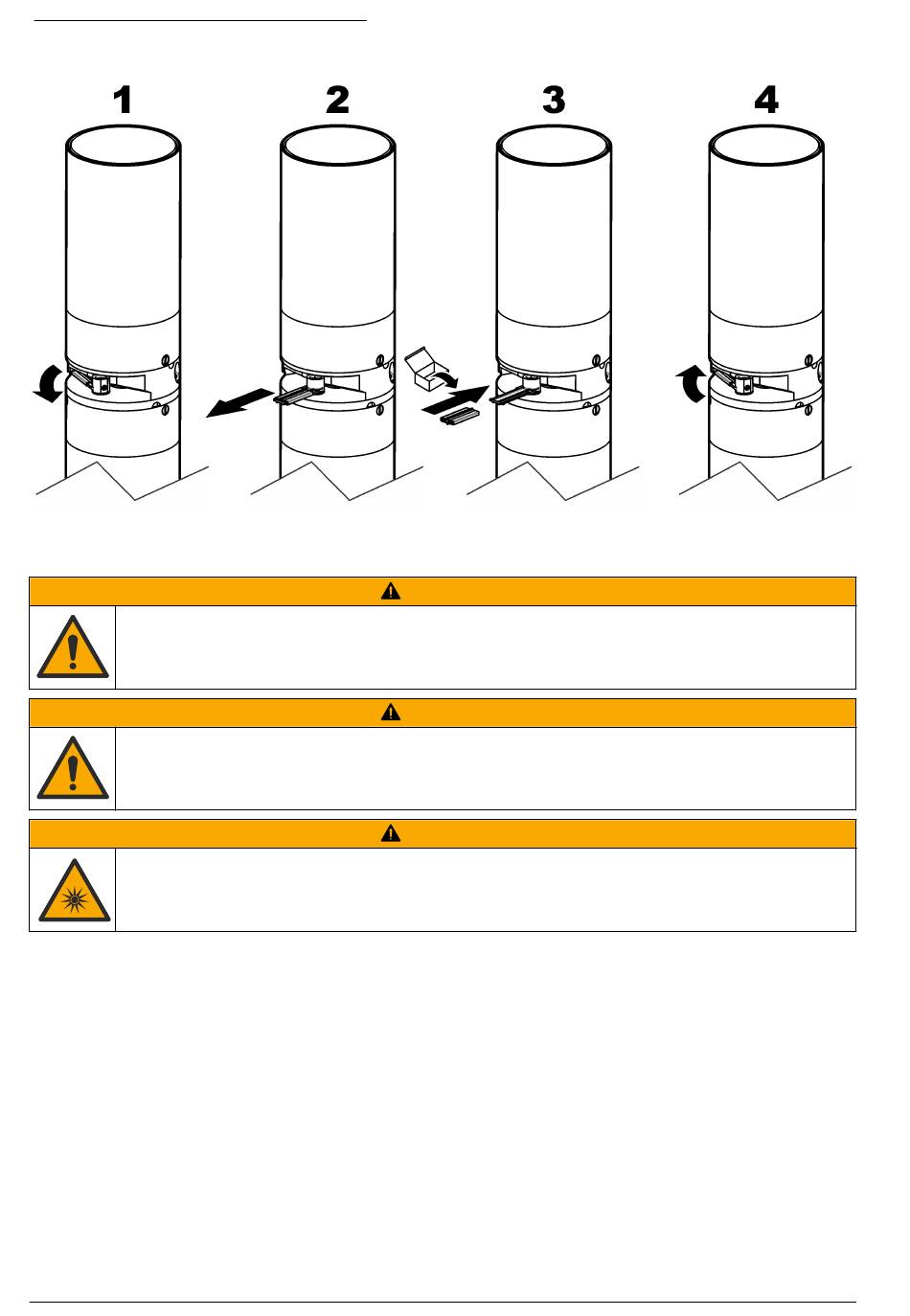 1

2

3

4