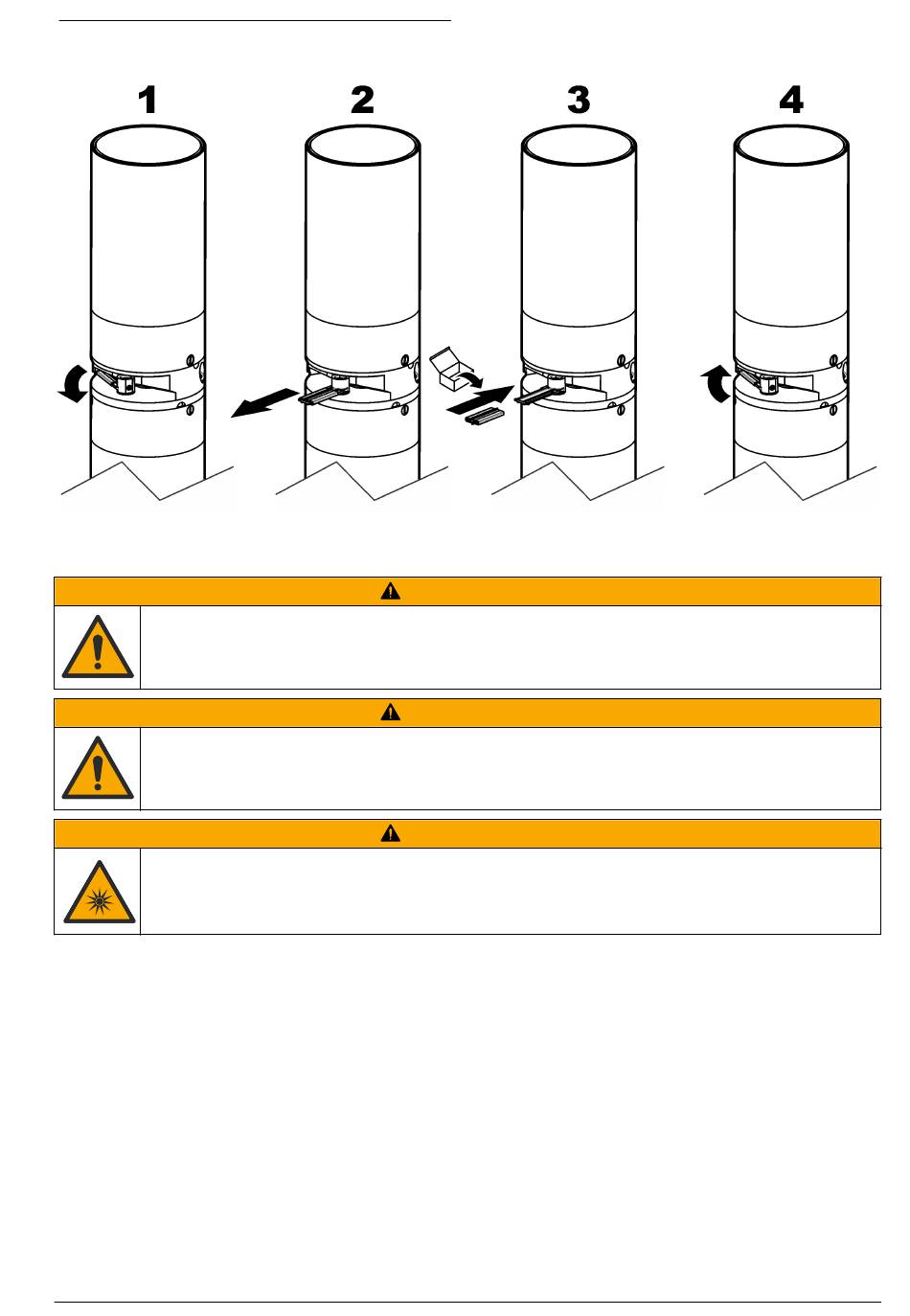 1

2

3

4