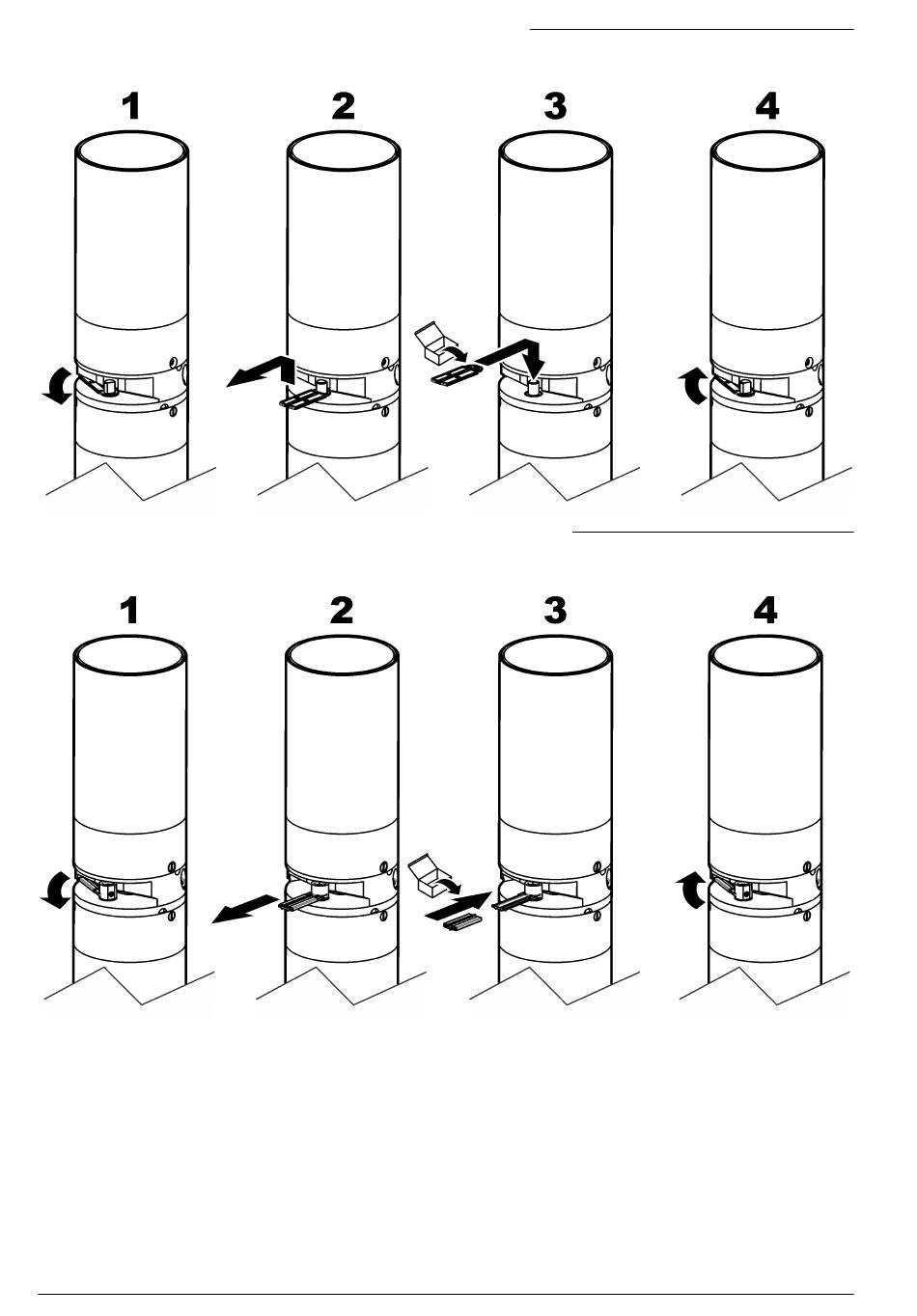 1

2

3

4

1

2

3

4