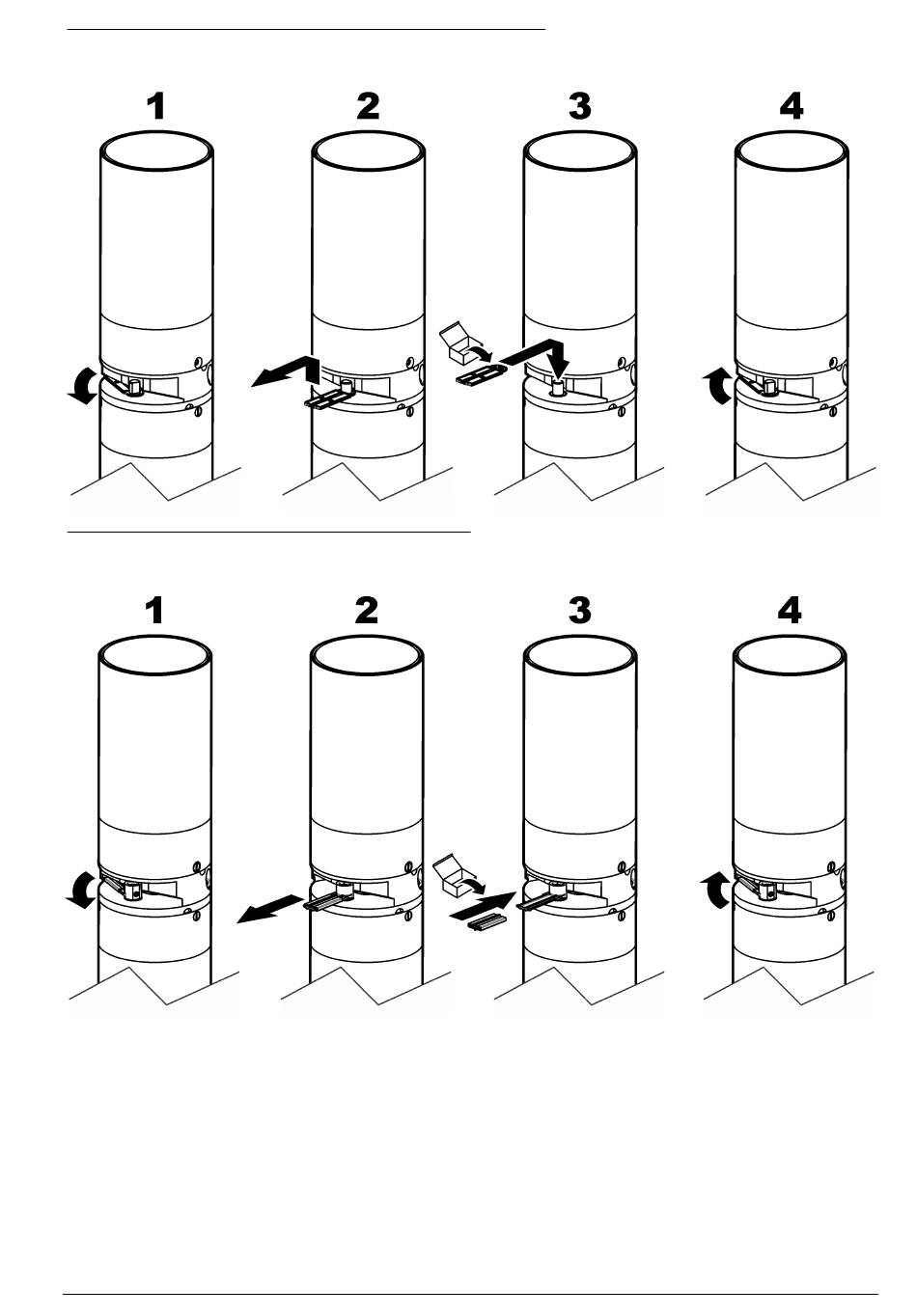 1

2

3

4

1

2

3

4