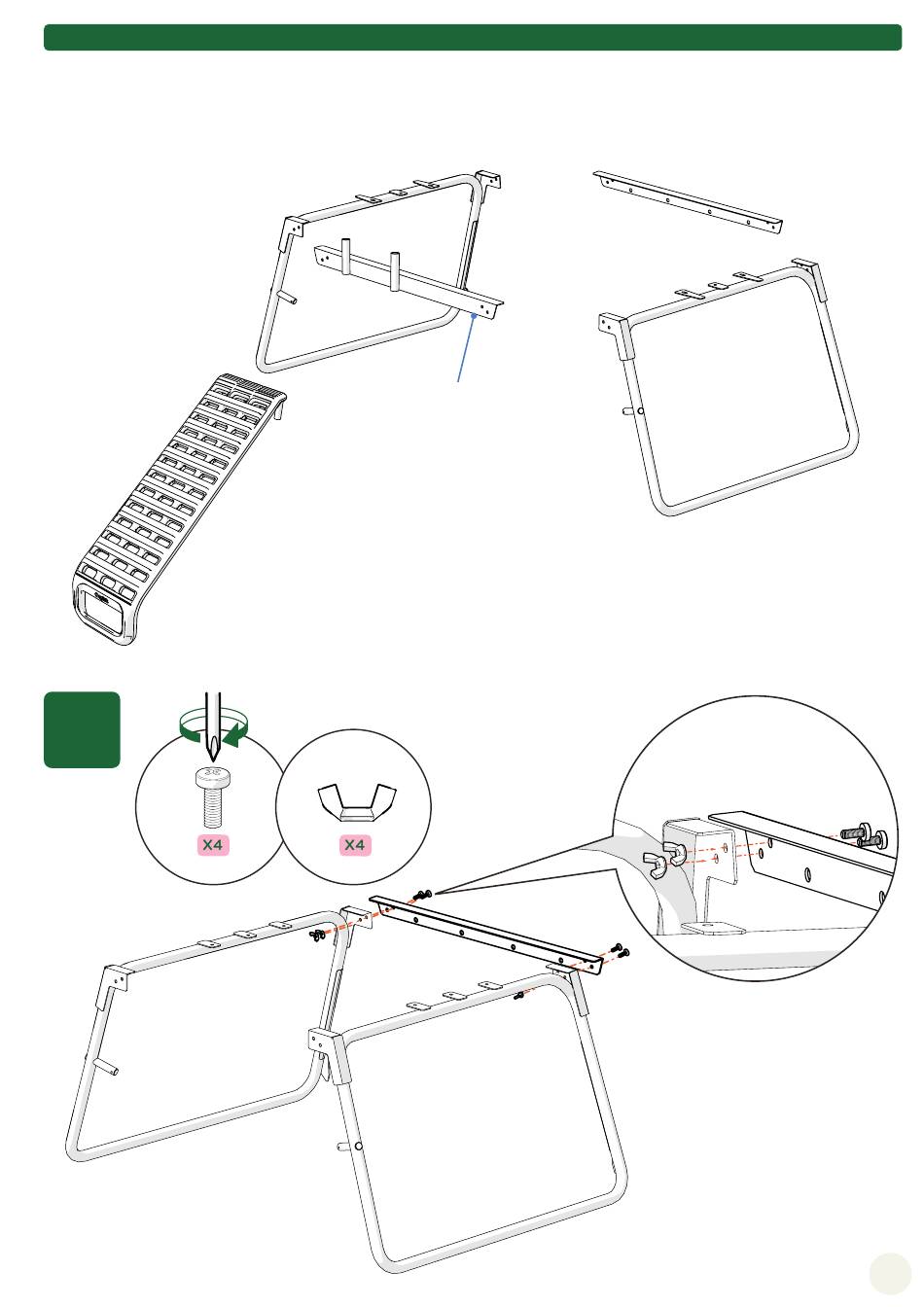 X4

X4