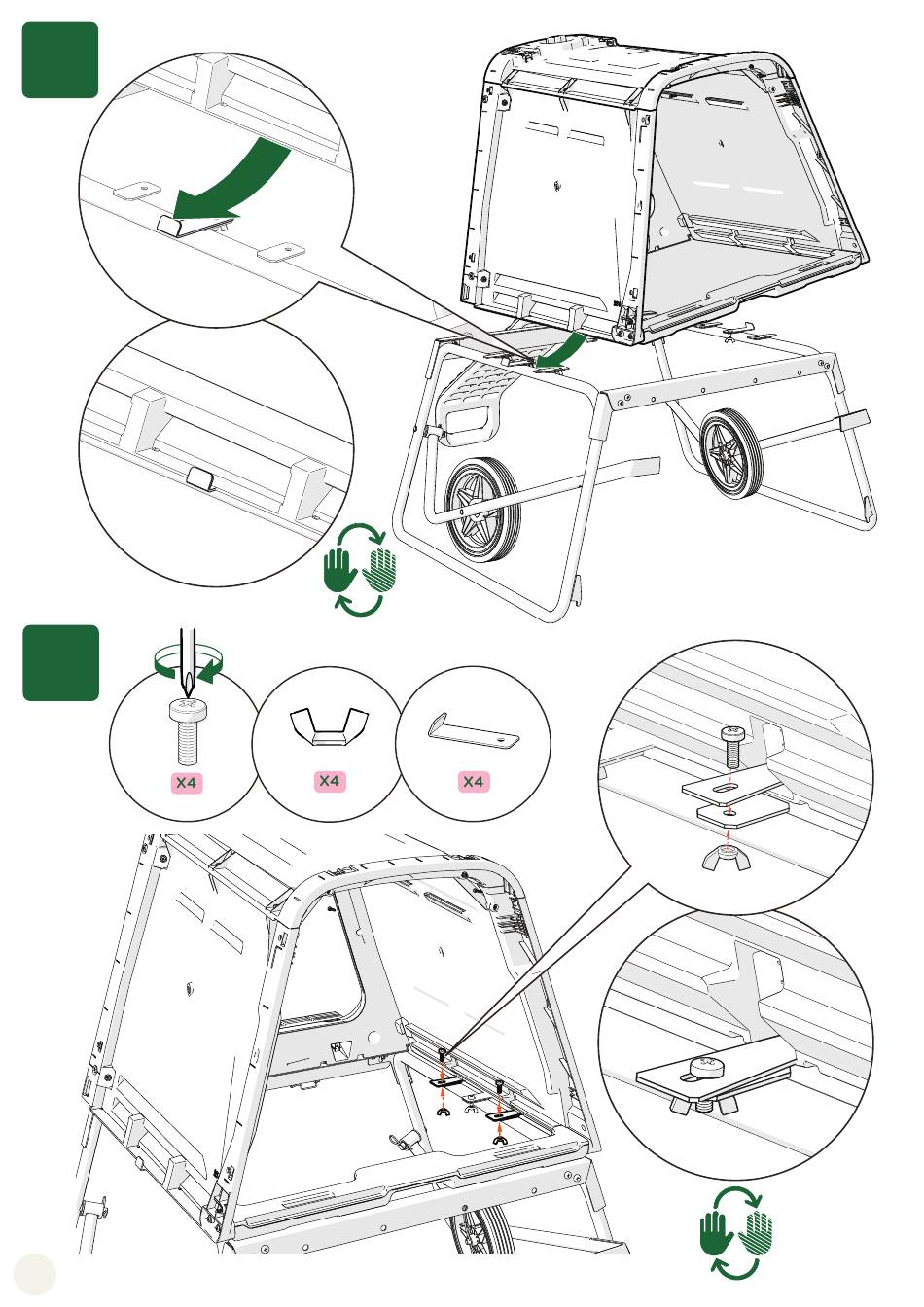 X4

X4

X4